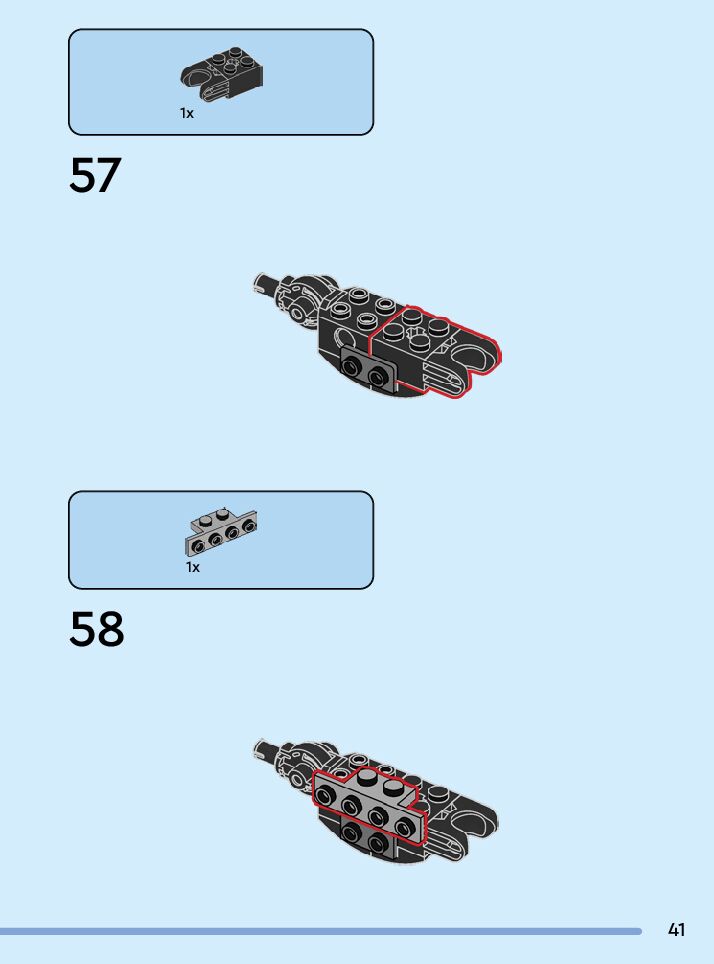 1x

57

1x

58

41