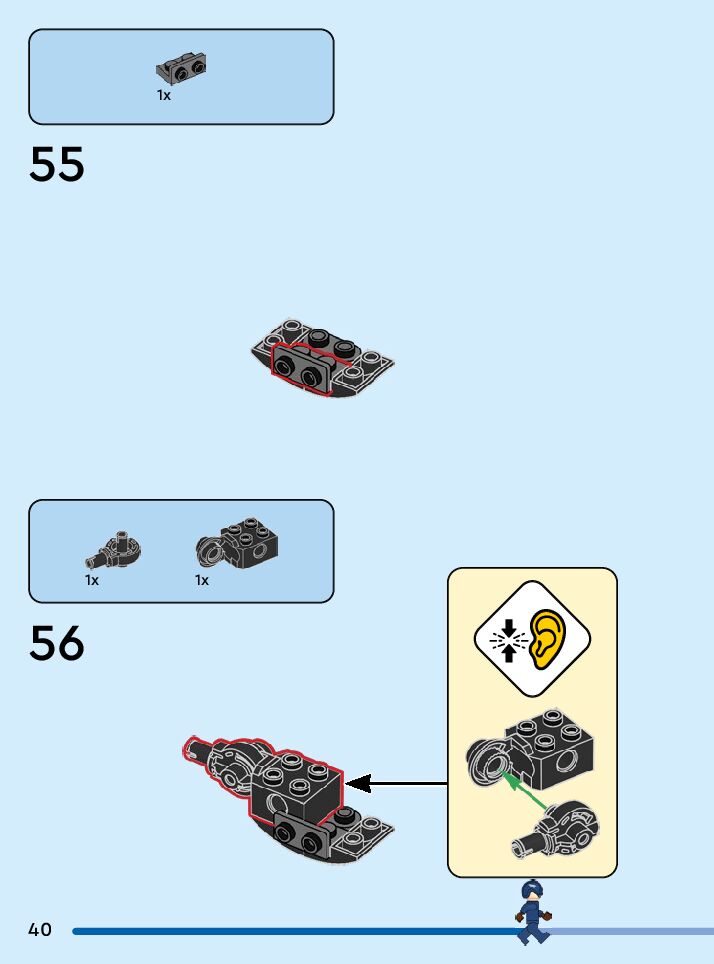 1x

55

1x

1x

56

40