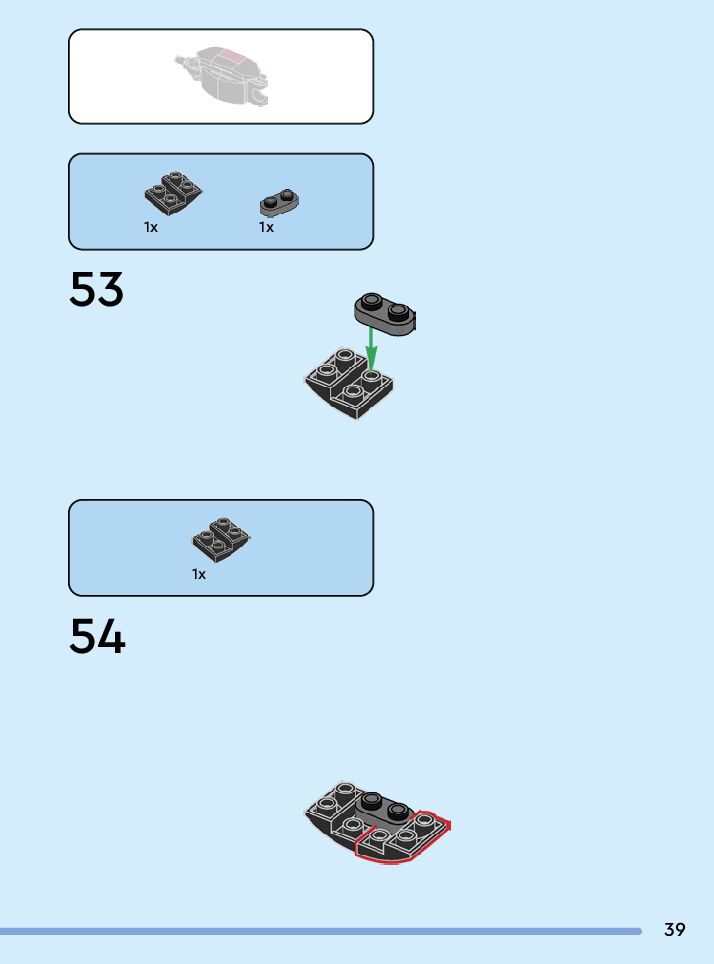 1x 1x

53

1x

54

39