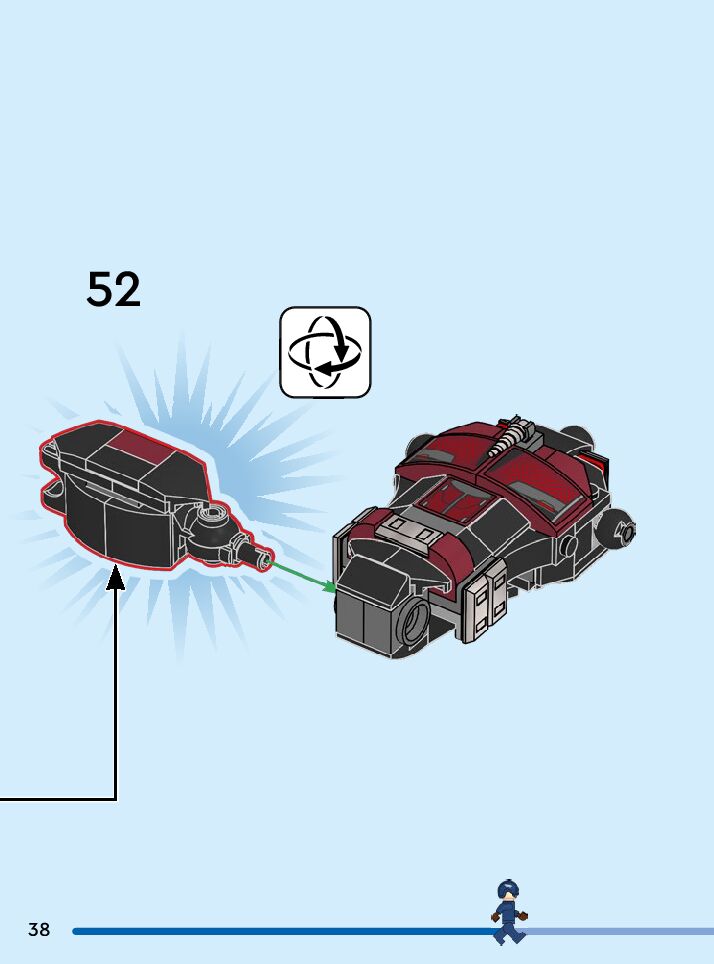 52

38