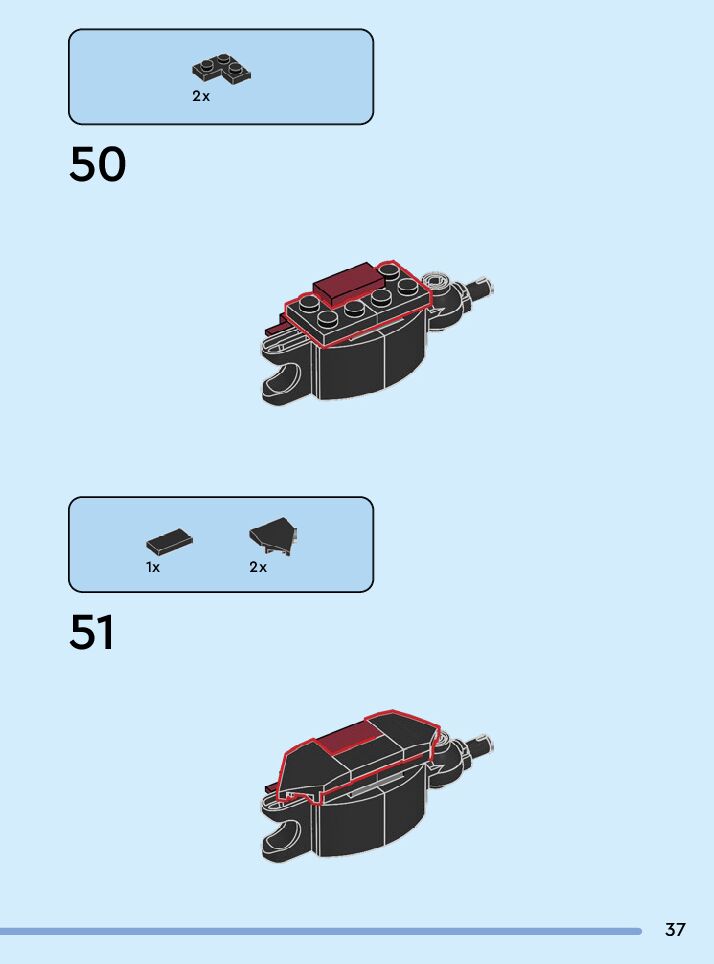 2x

50

1x

2x

51

37