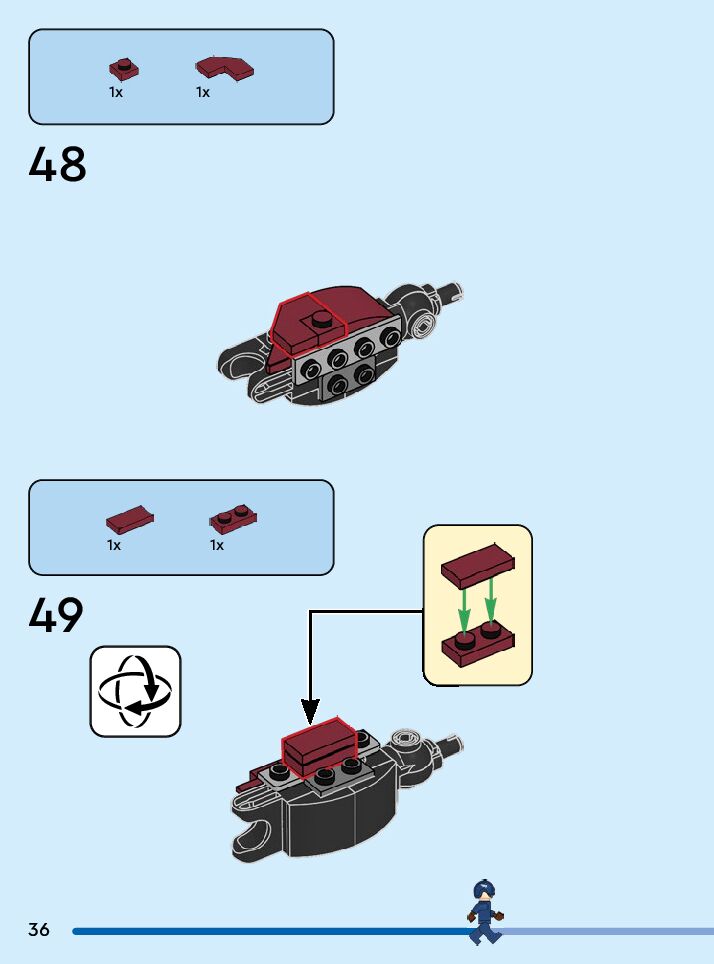 1x 1x

48

1x 1x

49

36