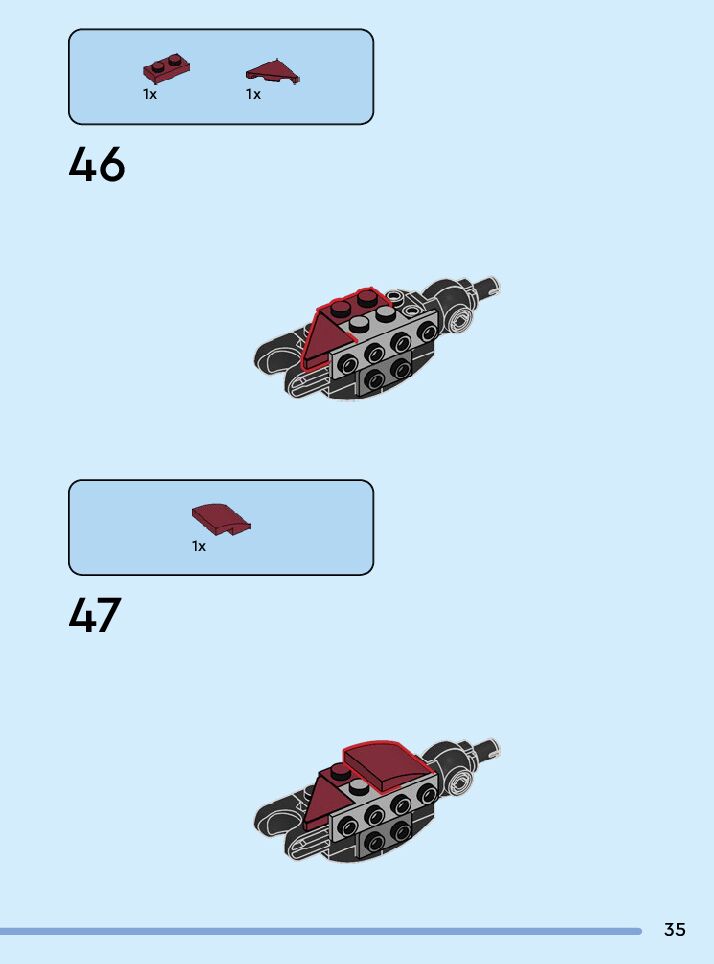 1x 1x

46

1x

47

35