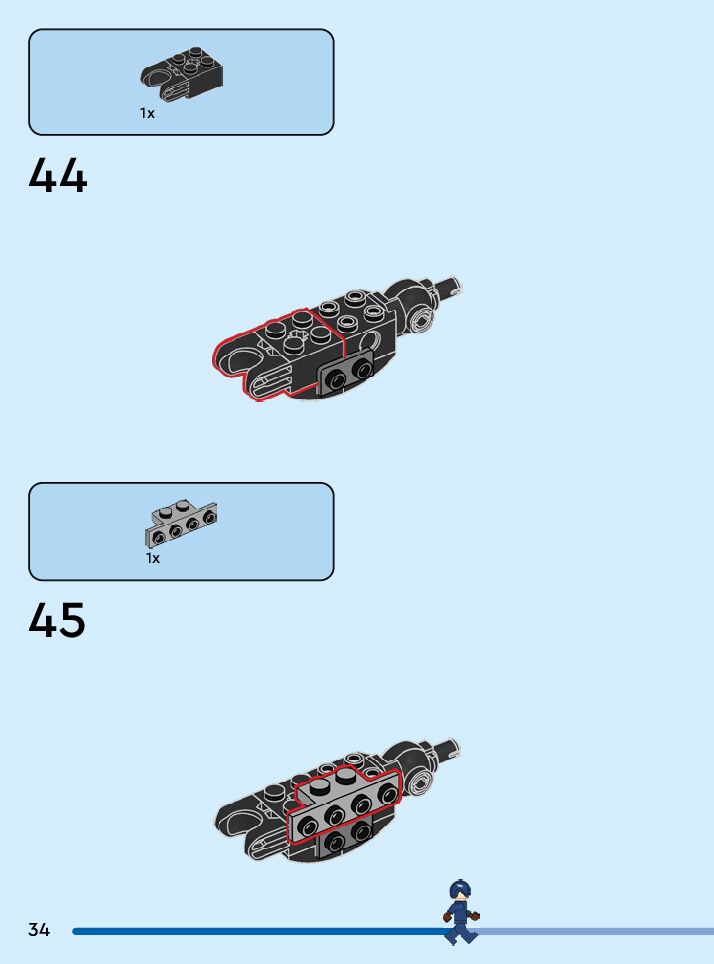 1x

44

1x

45

34