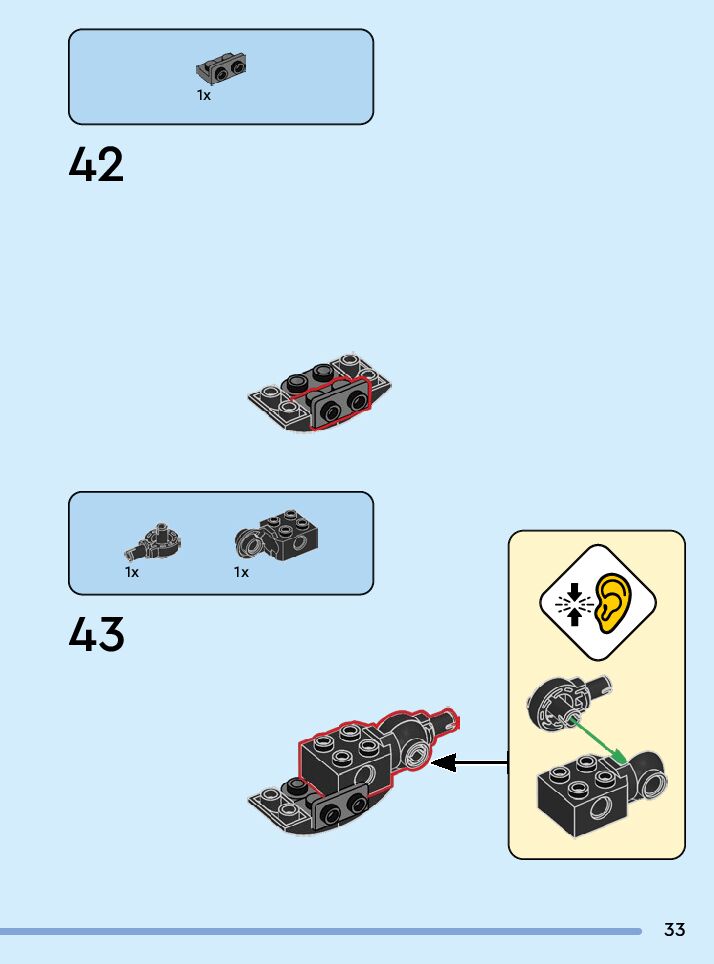 1x

42

1x

1x

43

33