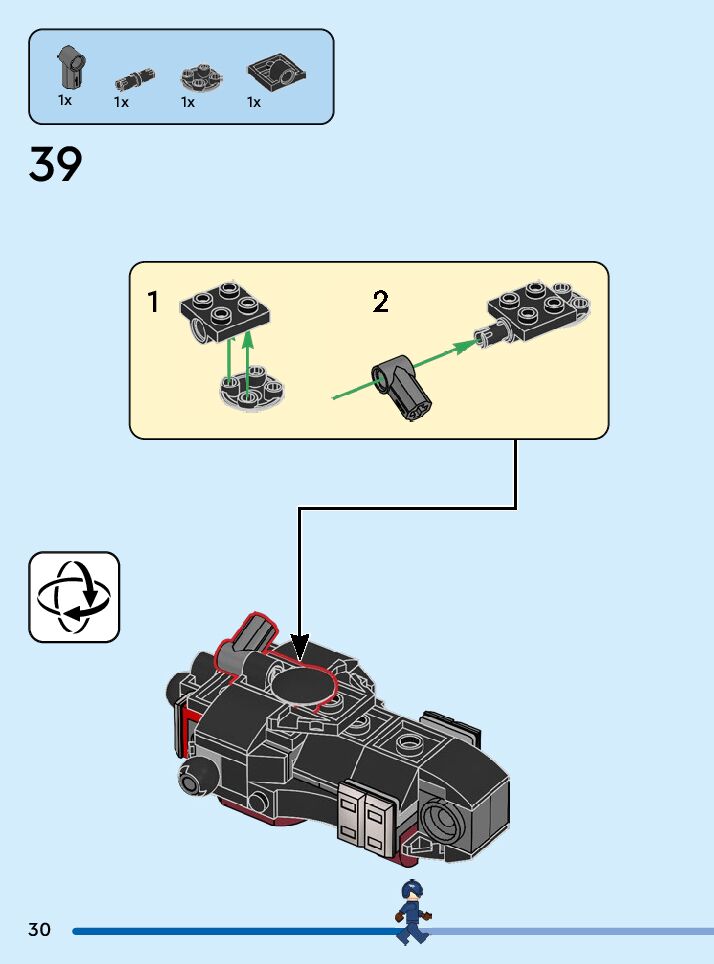 1x 1x 1x 1x

39

1

2

30