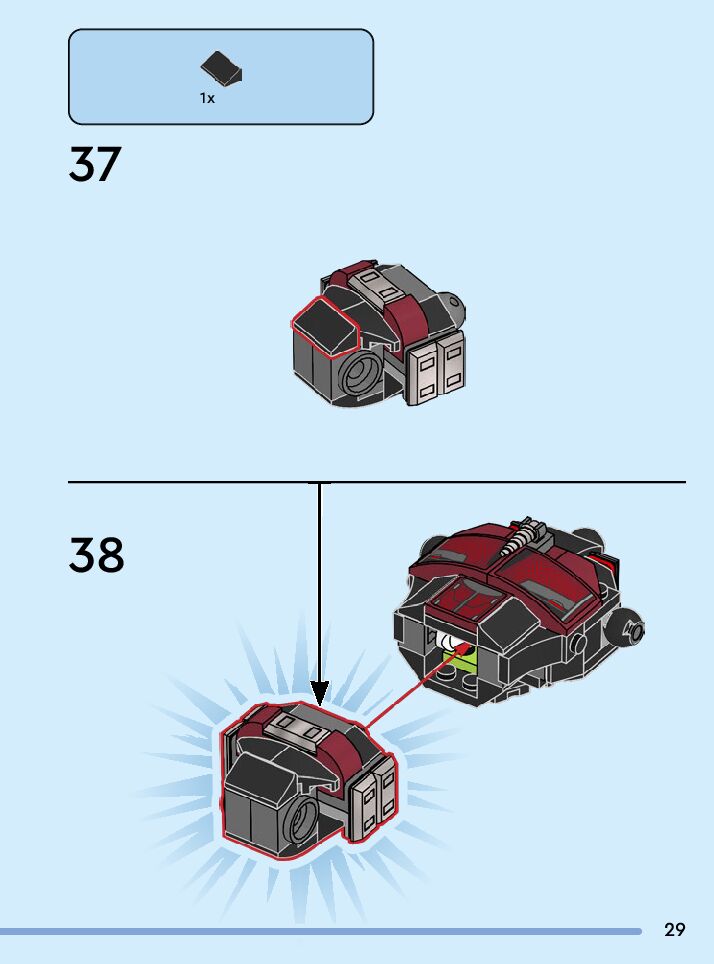 1x

37

38

29