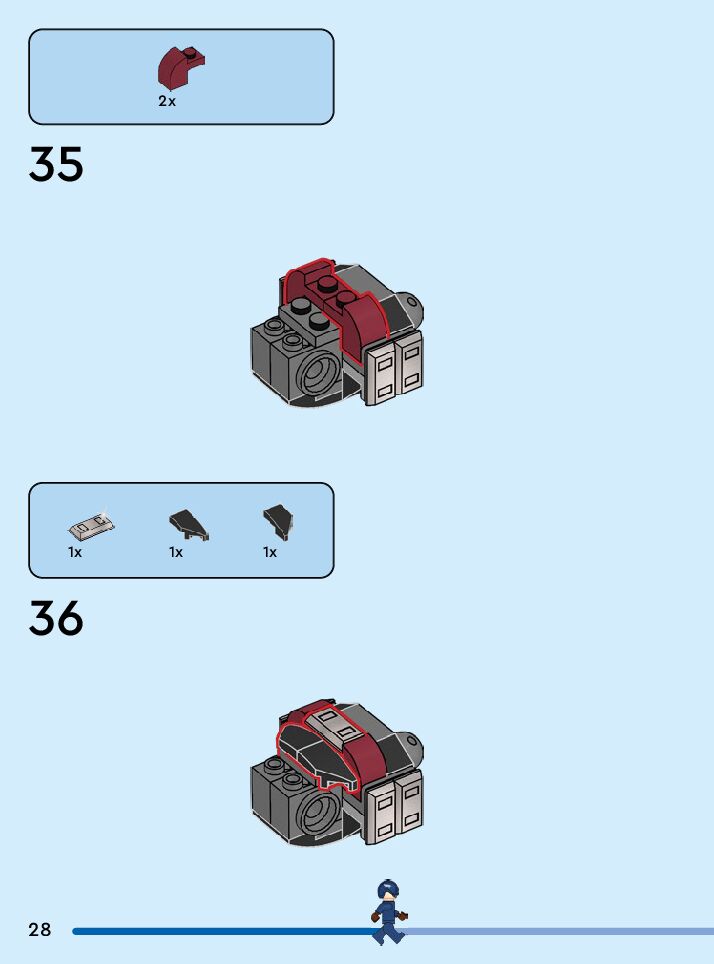 2x

35

1x 1x 1x

36

28