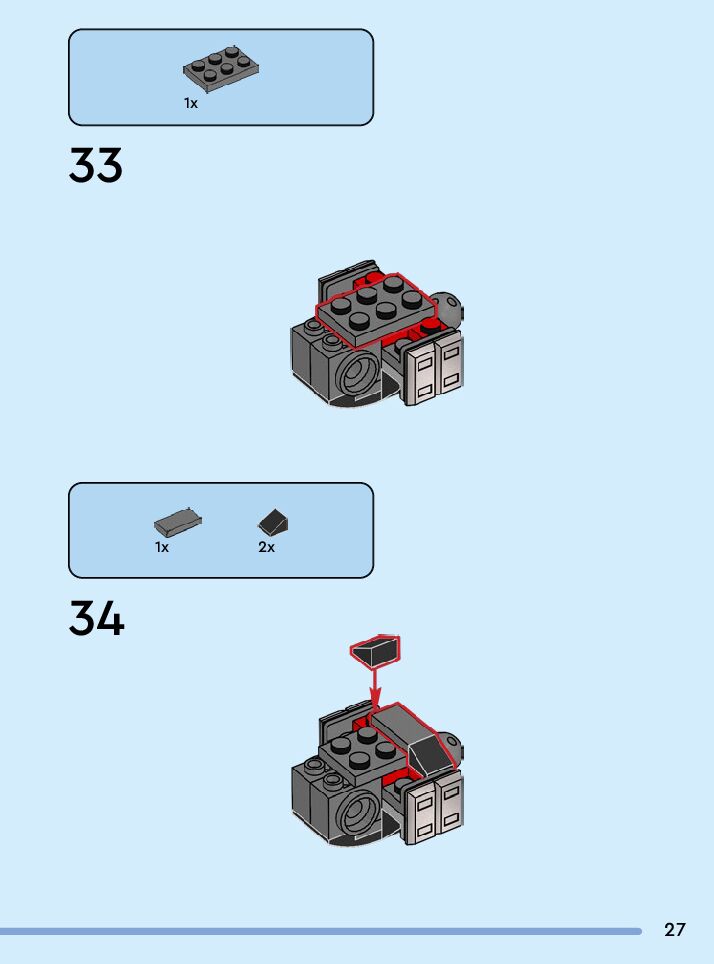 1x

33

1x

2x

34

27