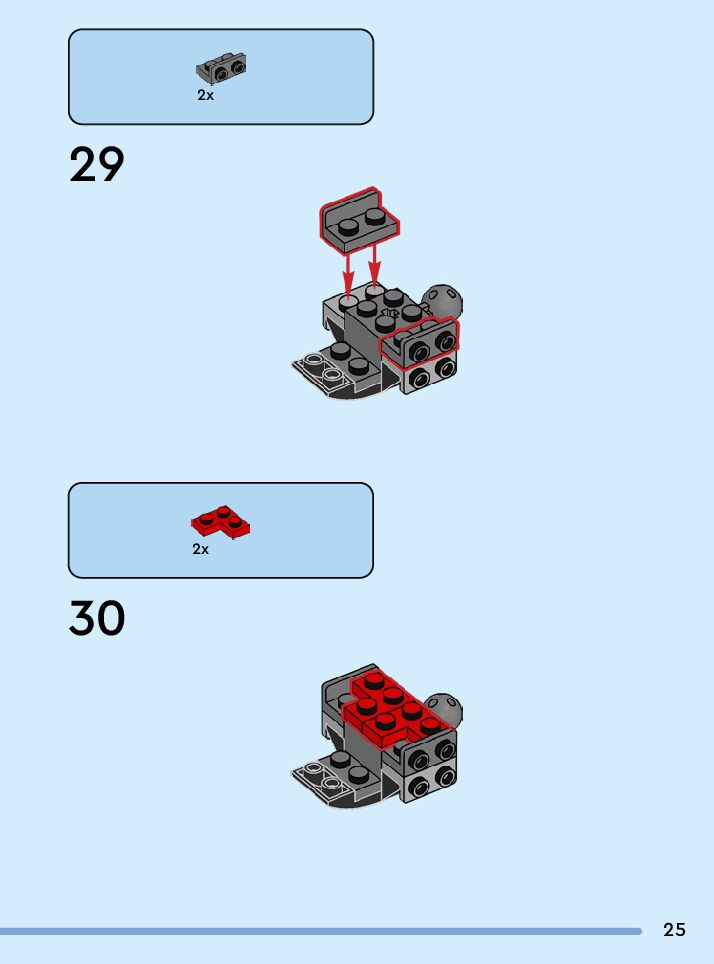 2x

29

2x

30

25