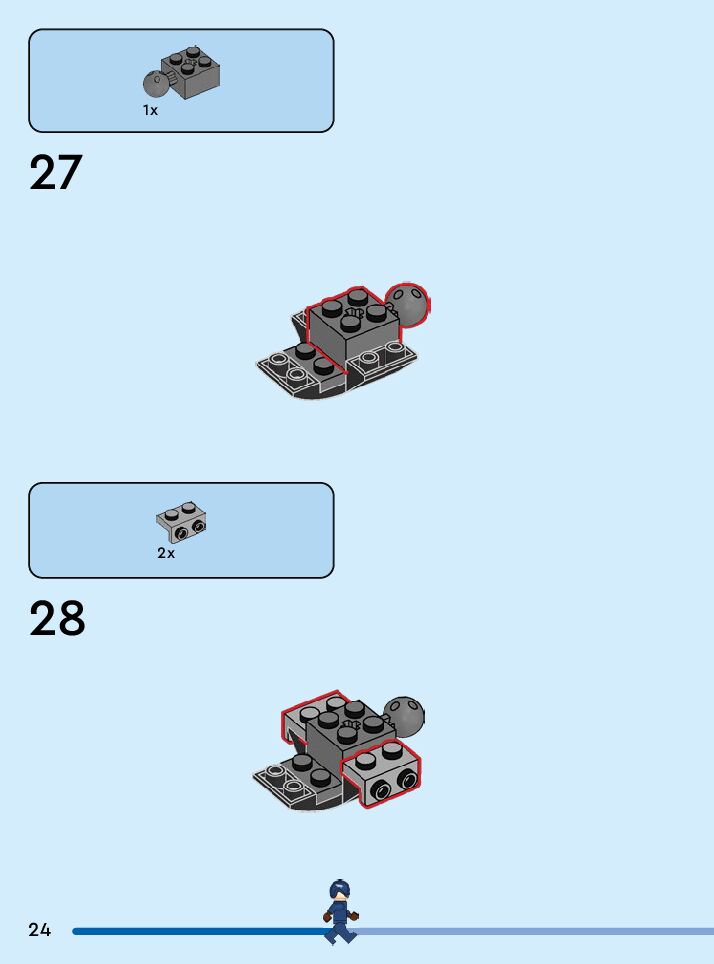 1x

27

2x

28

24