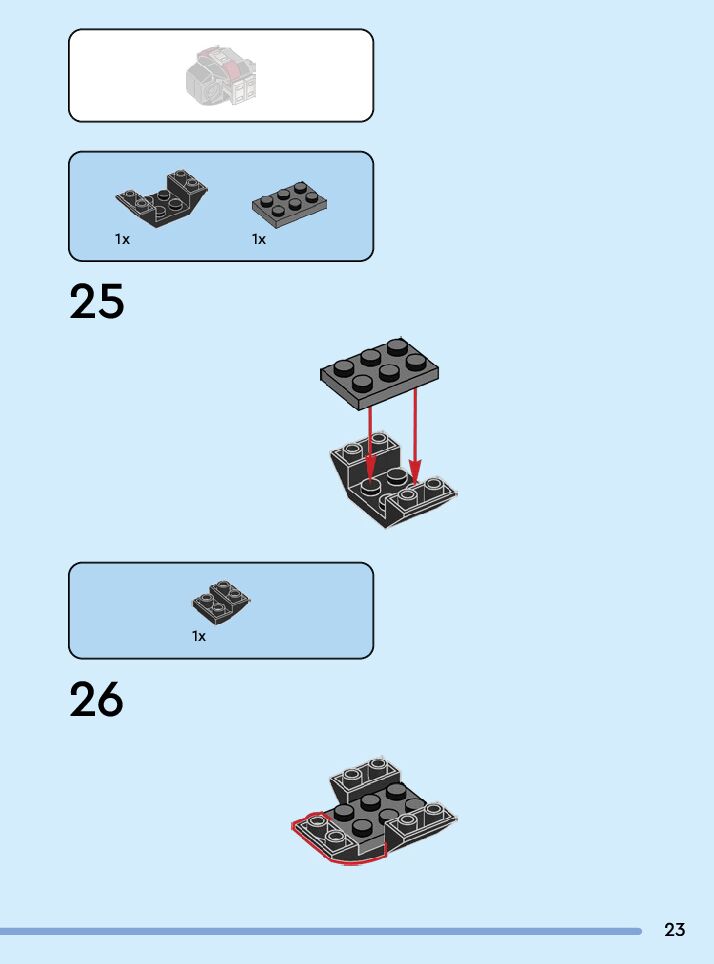 1x
1x

25

1x

26

23