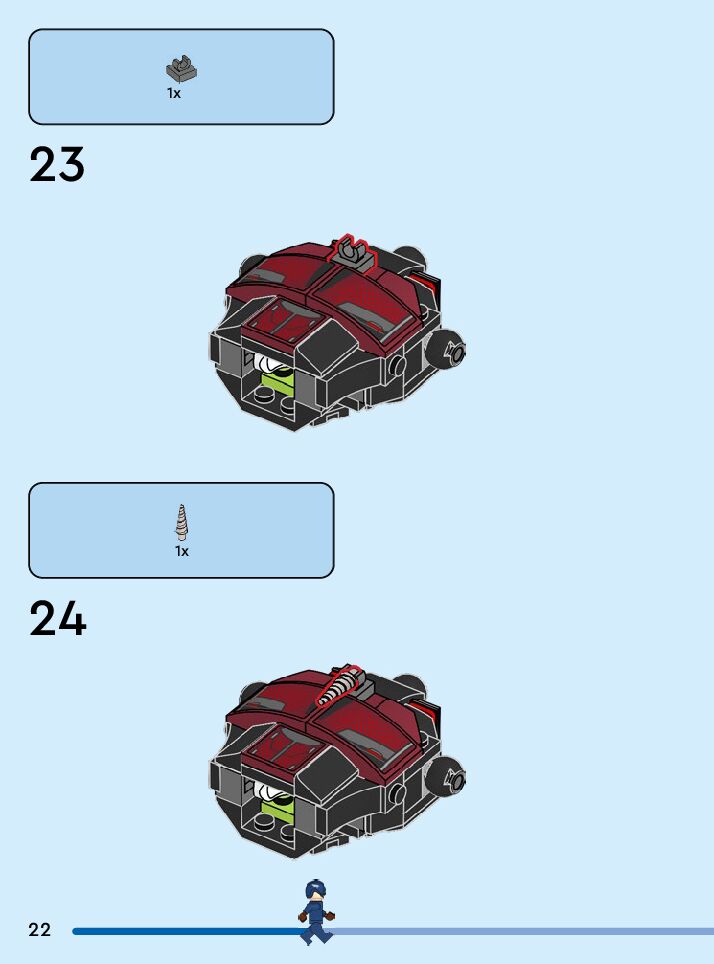 1x

23

1x

24

22