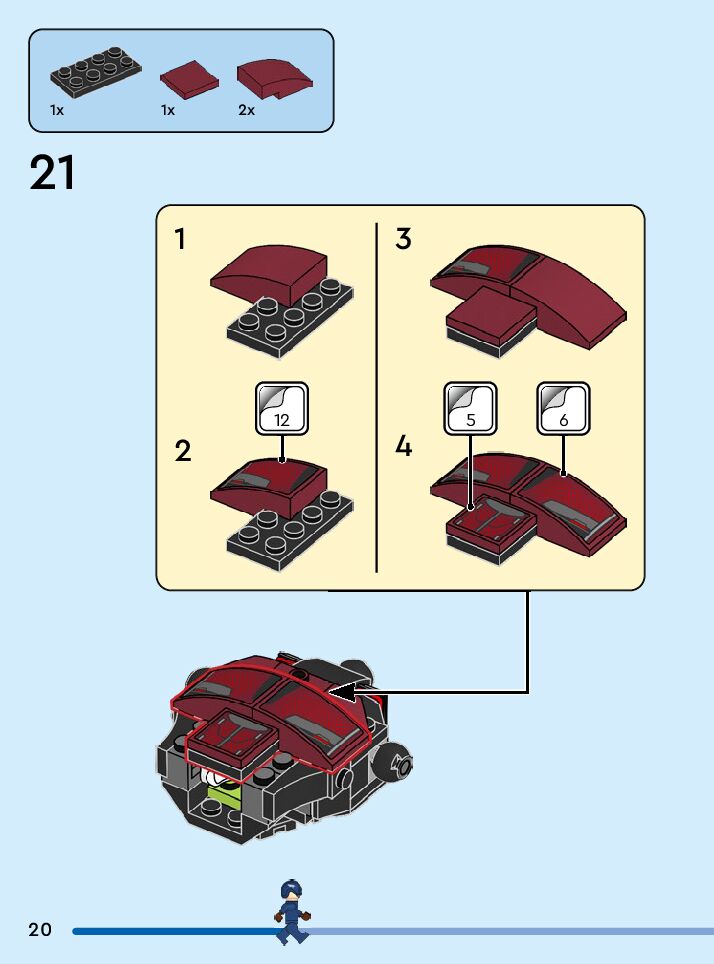 1x
1x
2x

21

1
2
12
3
4
5
6

20