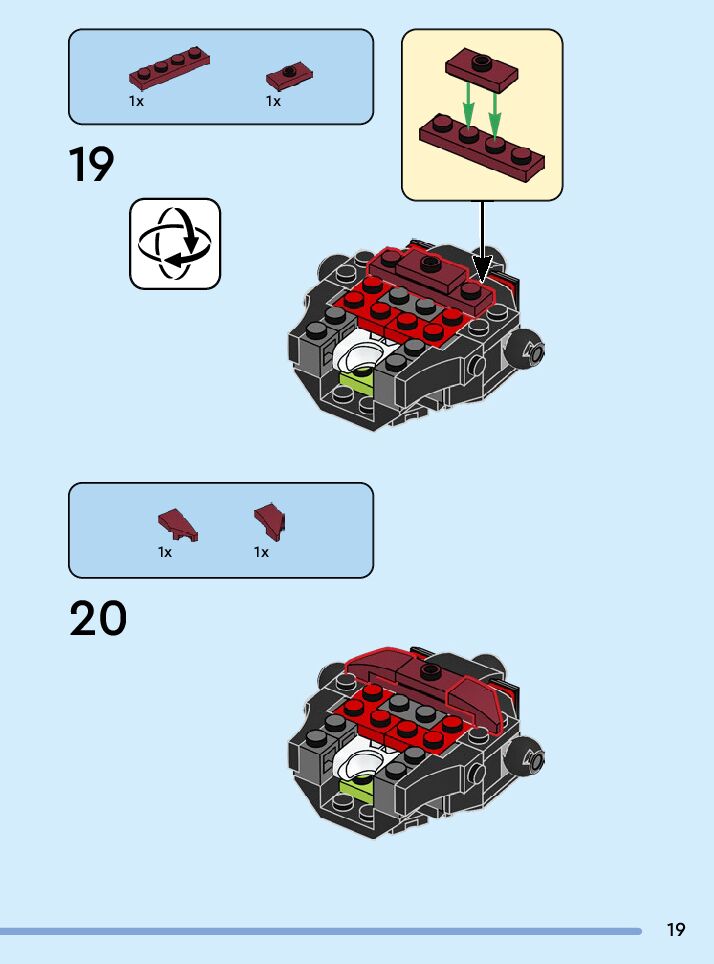 1x 1x

19

1x 1x

20

19