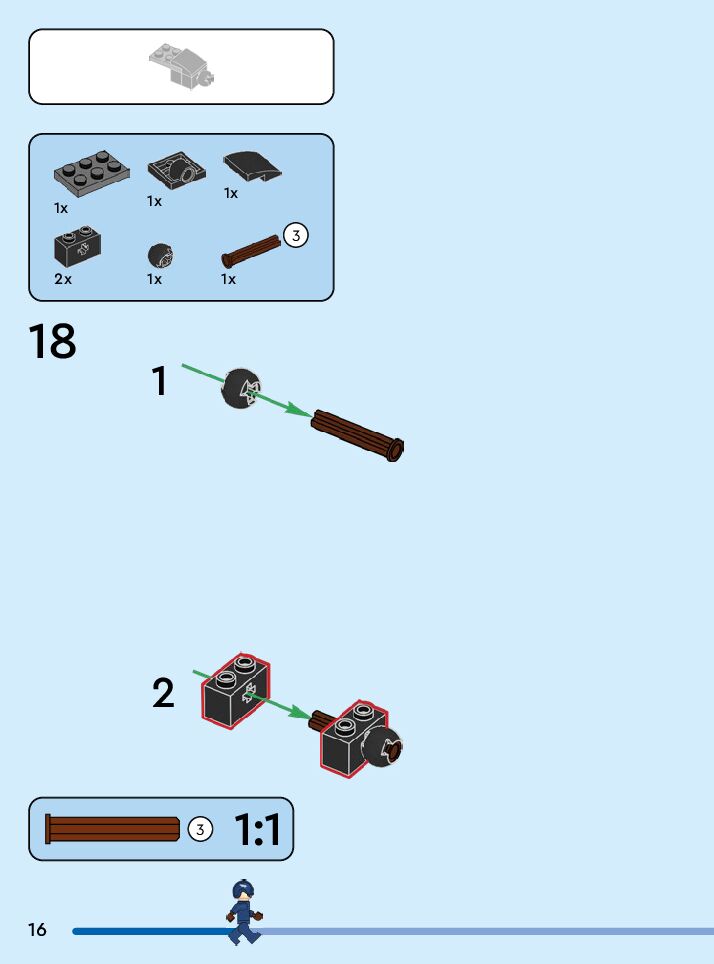 1x
1x
1x
2x
1x
1x
3

18

1

2

3 1:1

16