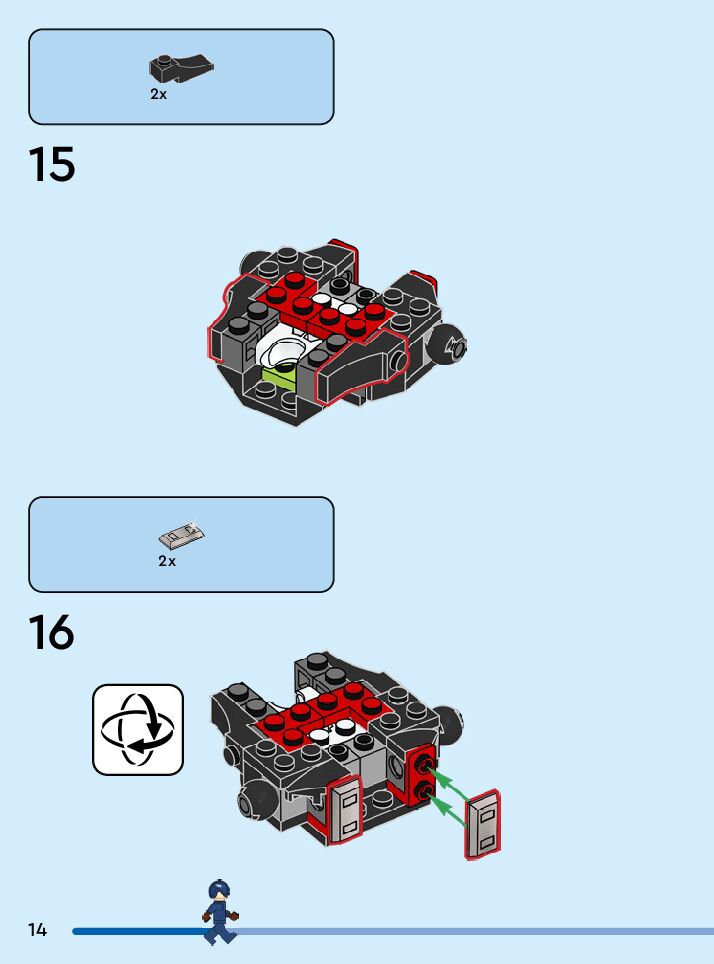 2x

15

2x

16

14