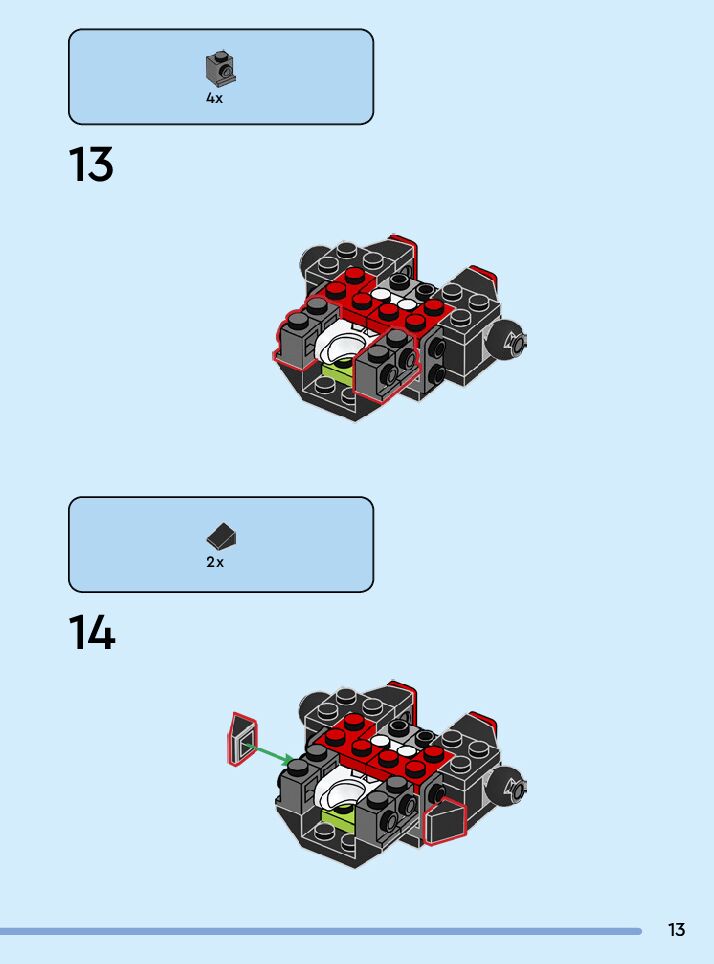 4x

13

2x

14

13