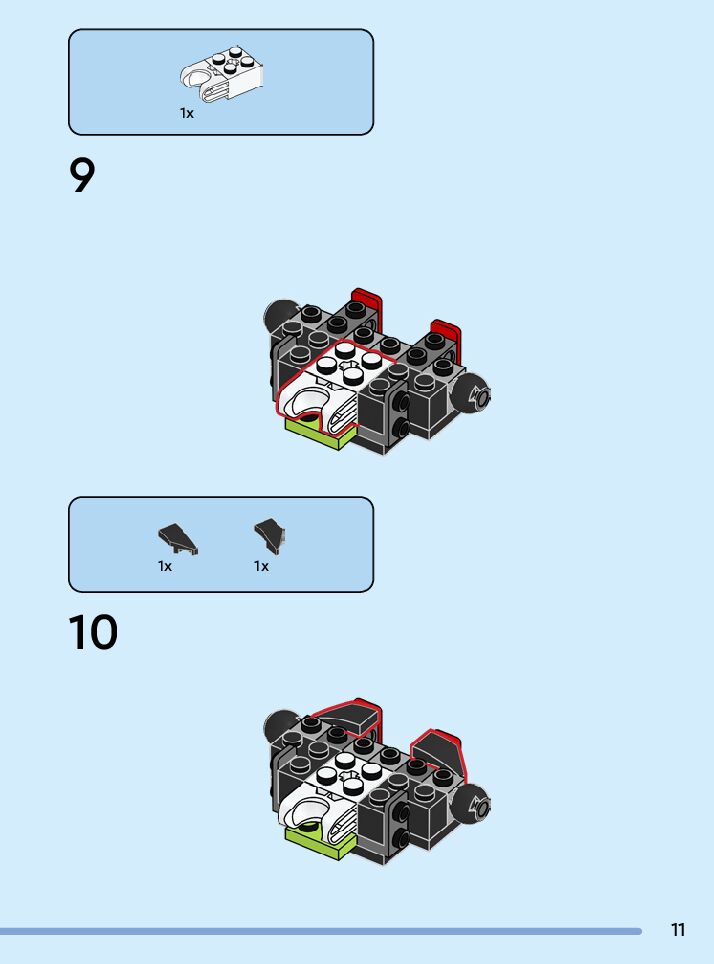 1x

9

1x

1x

10

11