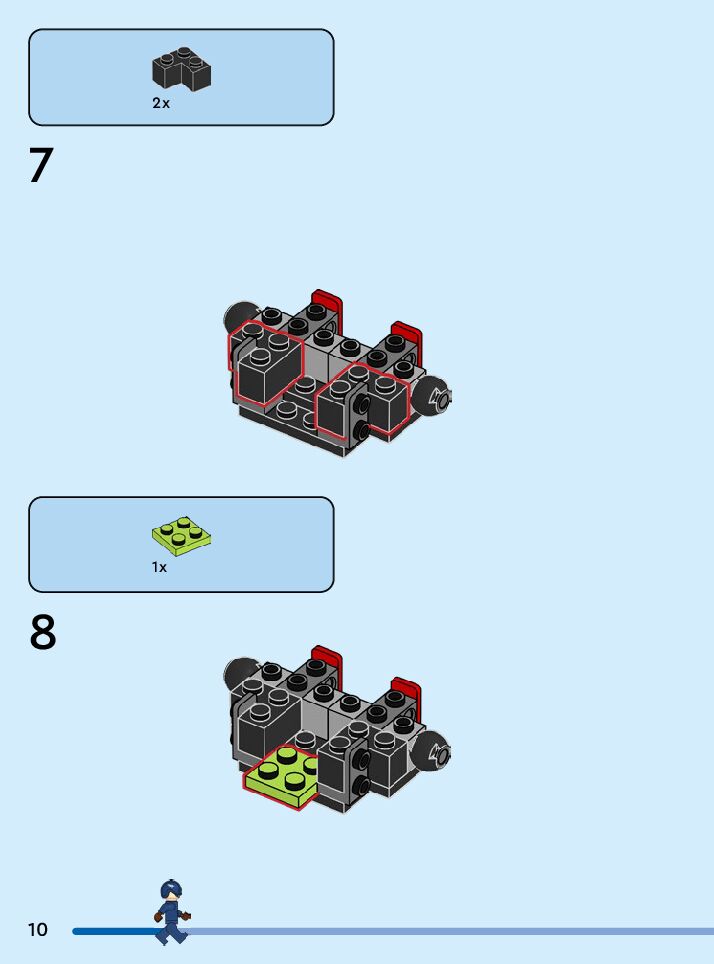 2x

7

1x

8

10