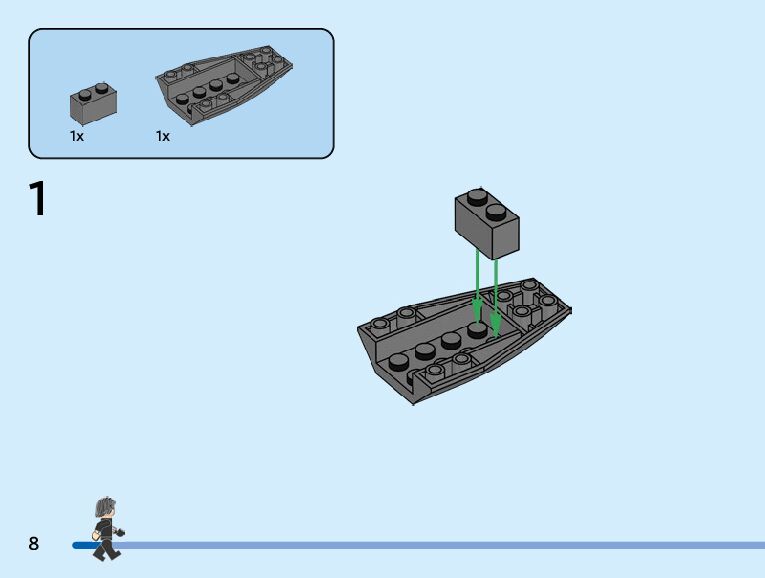 1x 1x

1

8