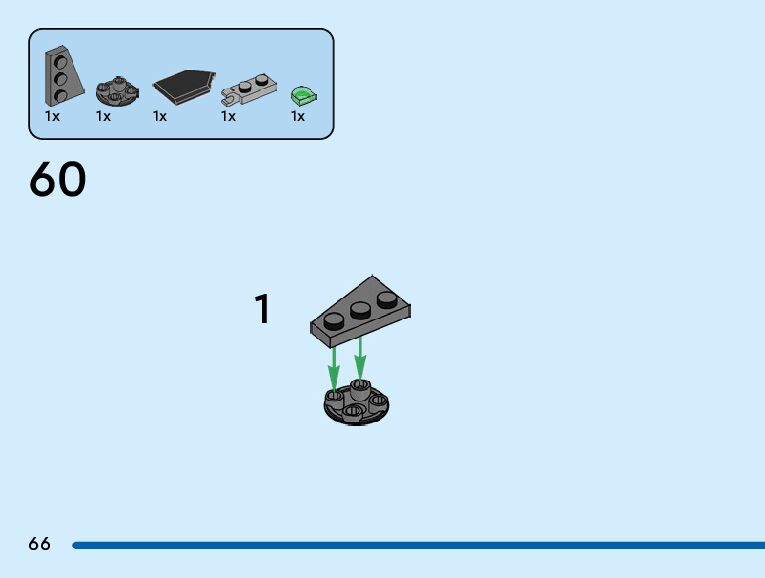 1x 1x 1x 1x 1x

60

1

66