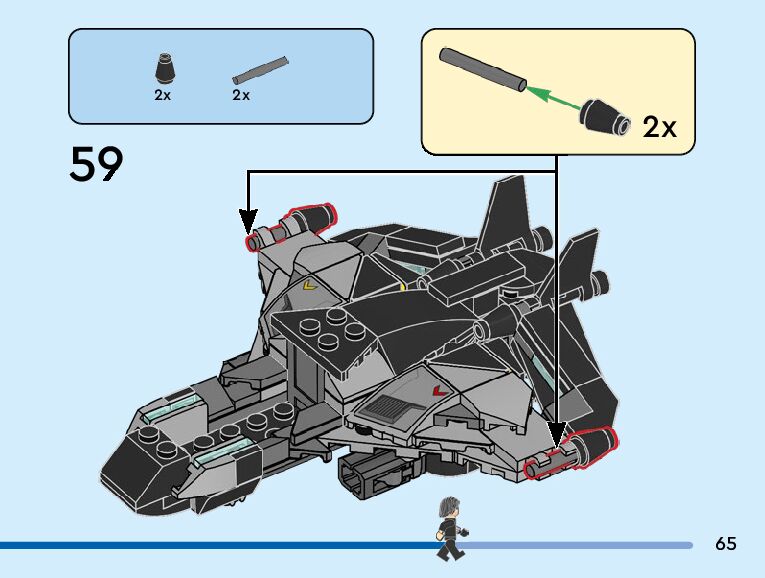 2x
2x

2x

59

65