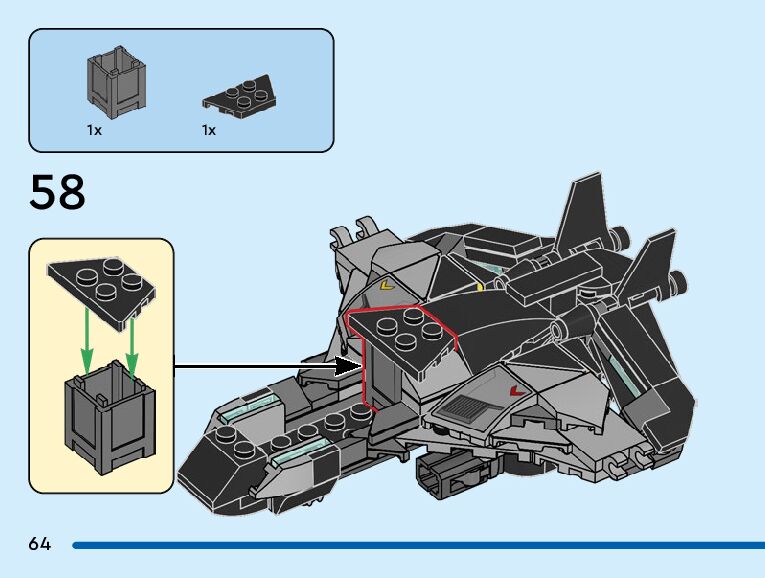 1x
1x

58

64