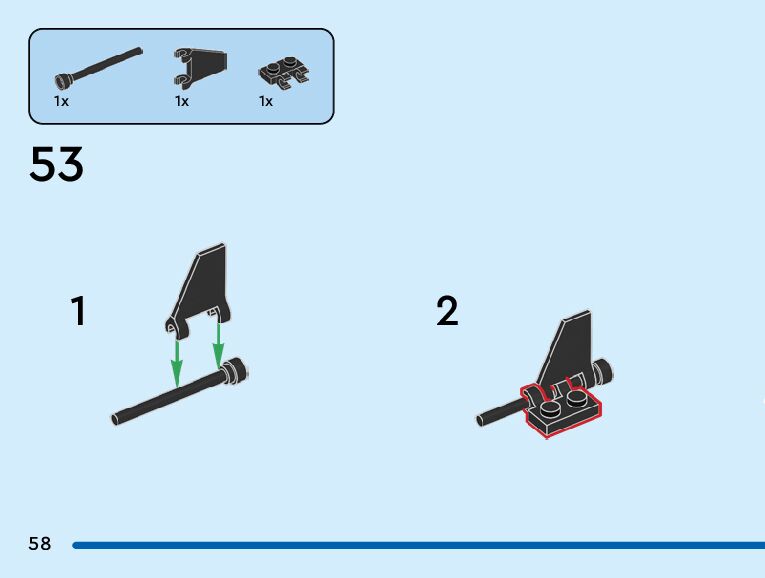 1x 1x 1x

53

1

2

58