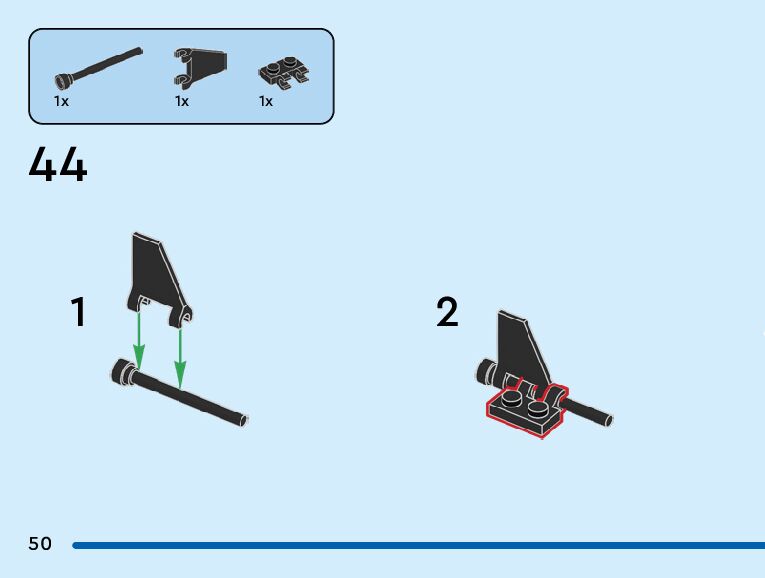 1x
1x
1x

44

1

2

50