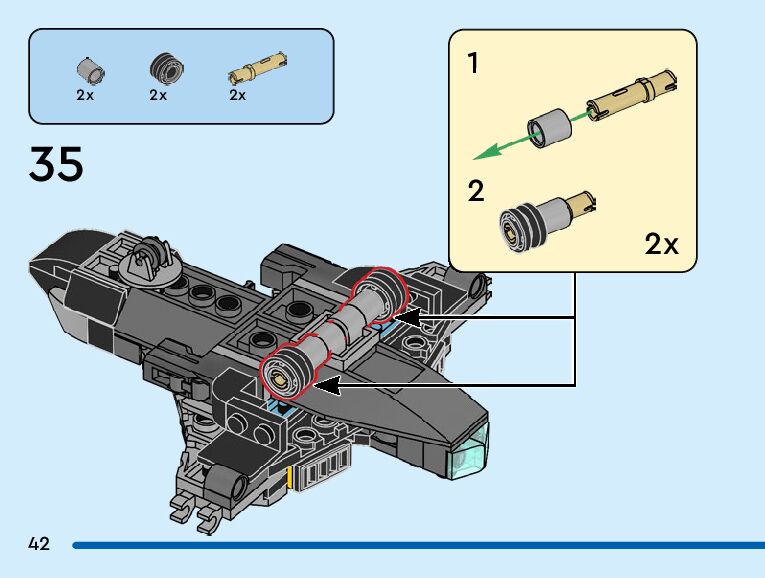 2x 2x 2x

35

1

2

2x

42