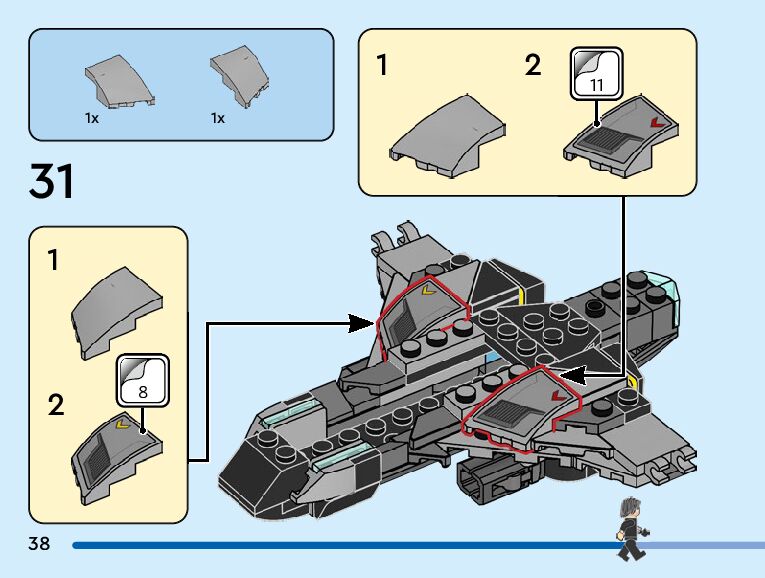 1x 1x

31

1

2

8

1

2

11

38