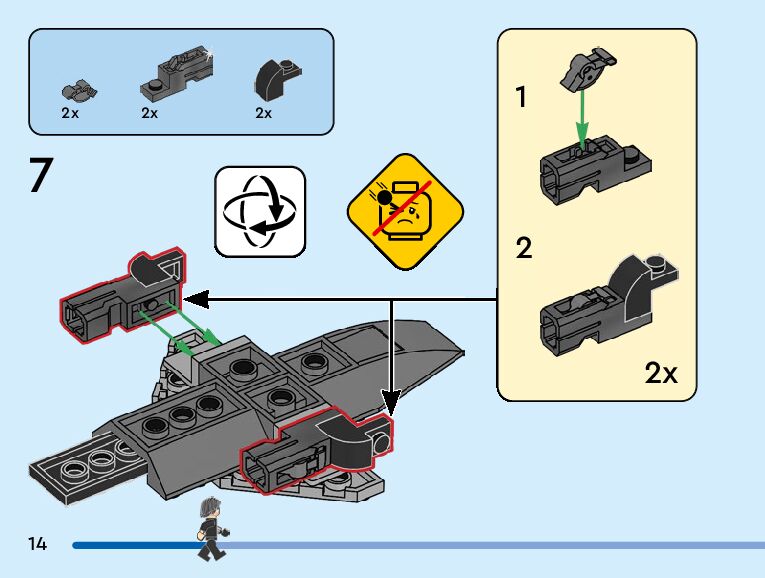 2x
2x
2x

7

1

2

2x

14