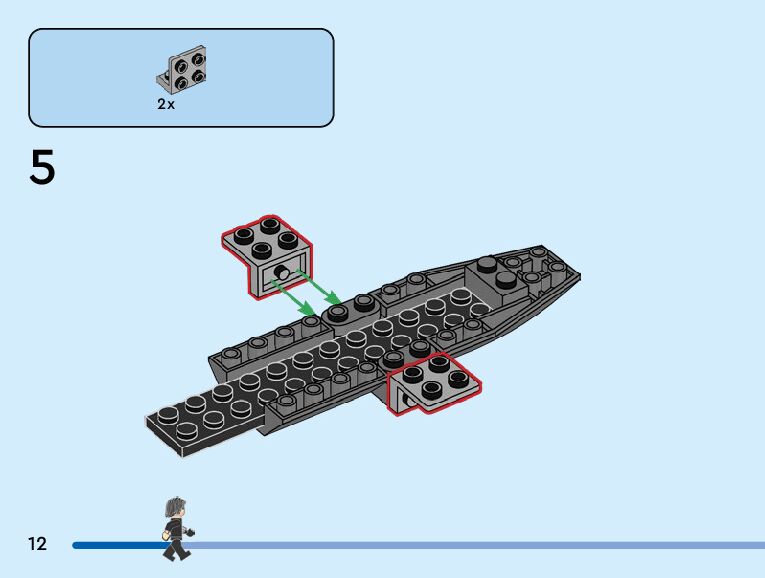 2x

5

12