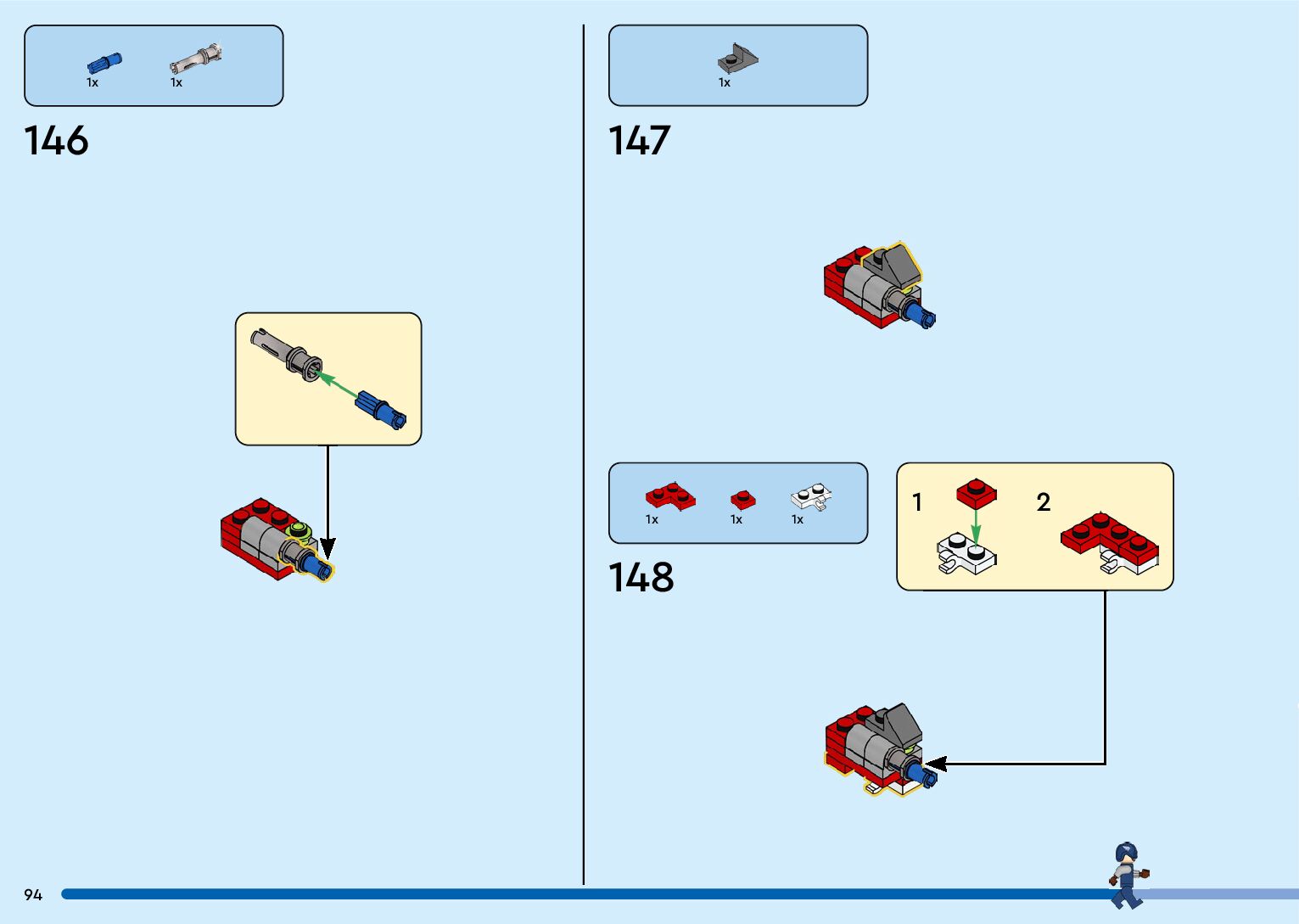 1x 1x

146

1x

147

1x 1x 1x

148

1 2

94