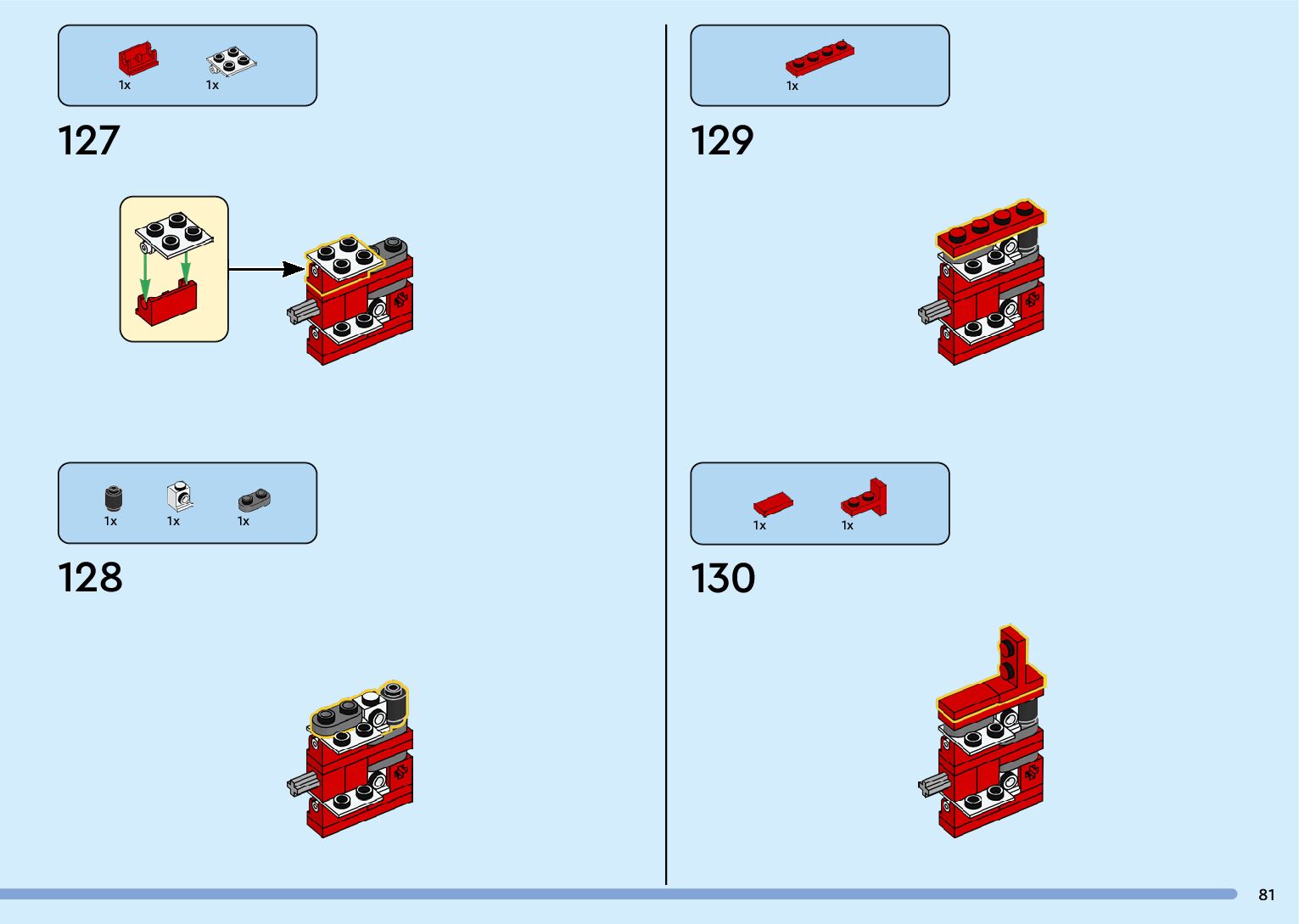 1x 1x

127

1x 1x 1x

128

1x

129

1x 1x

130

81