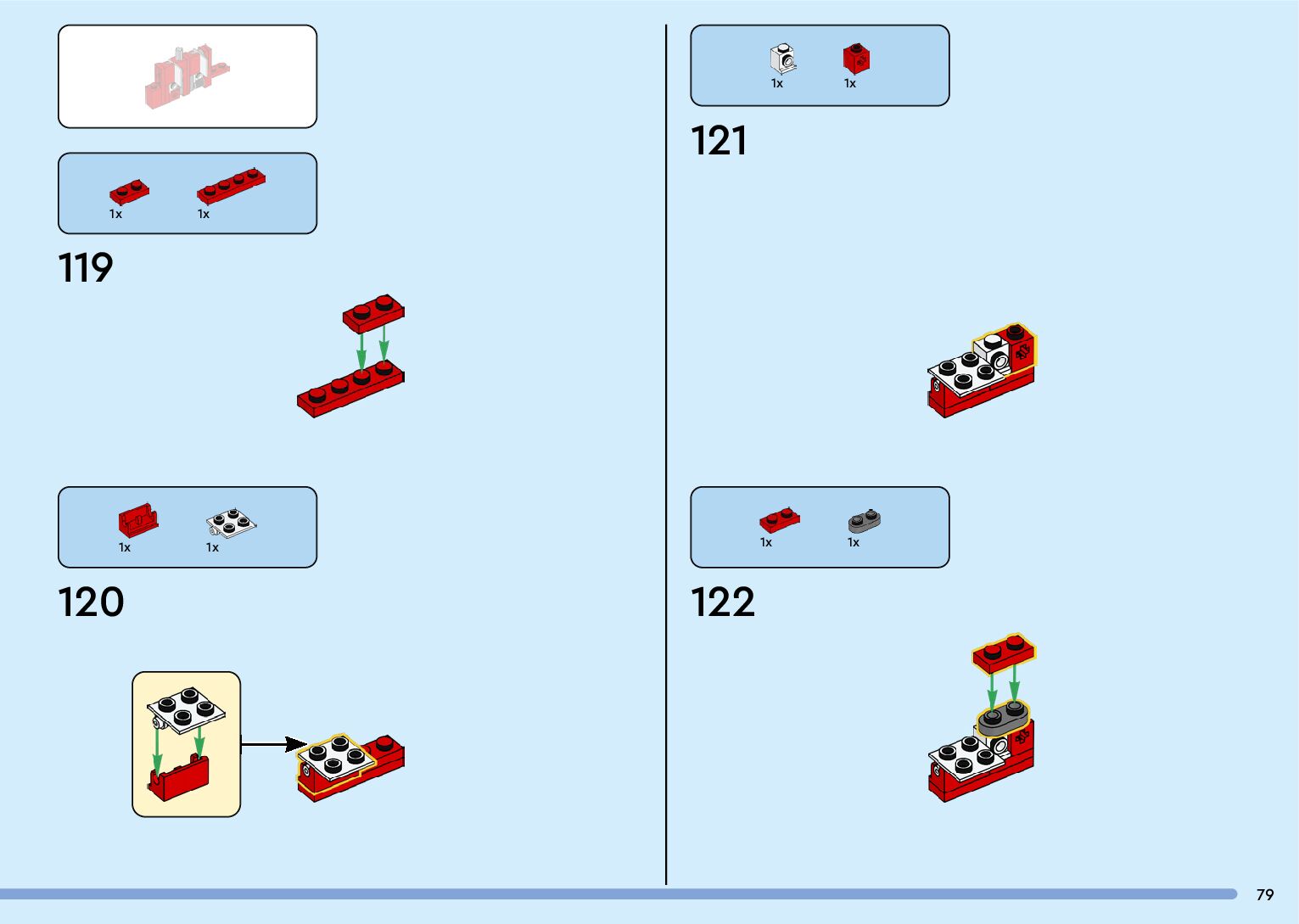 1x 1x

119

1x 1x

120

1x 1x

121

1x 1x

122

79