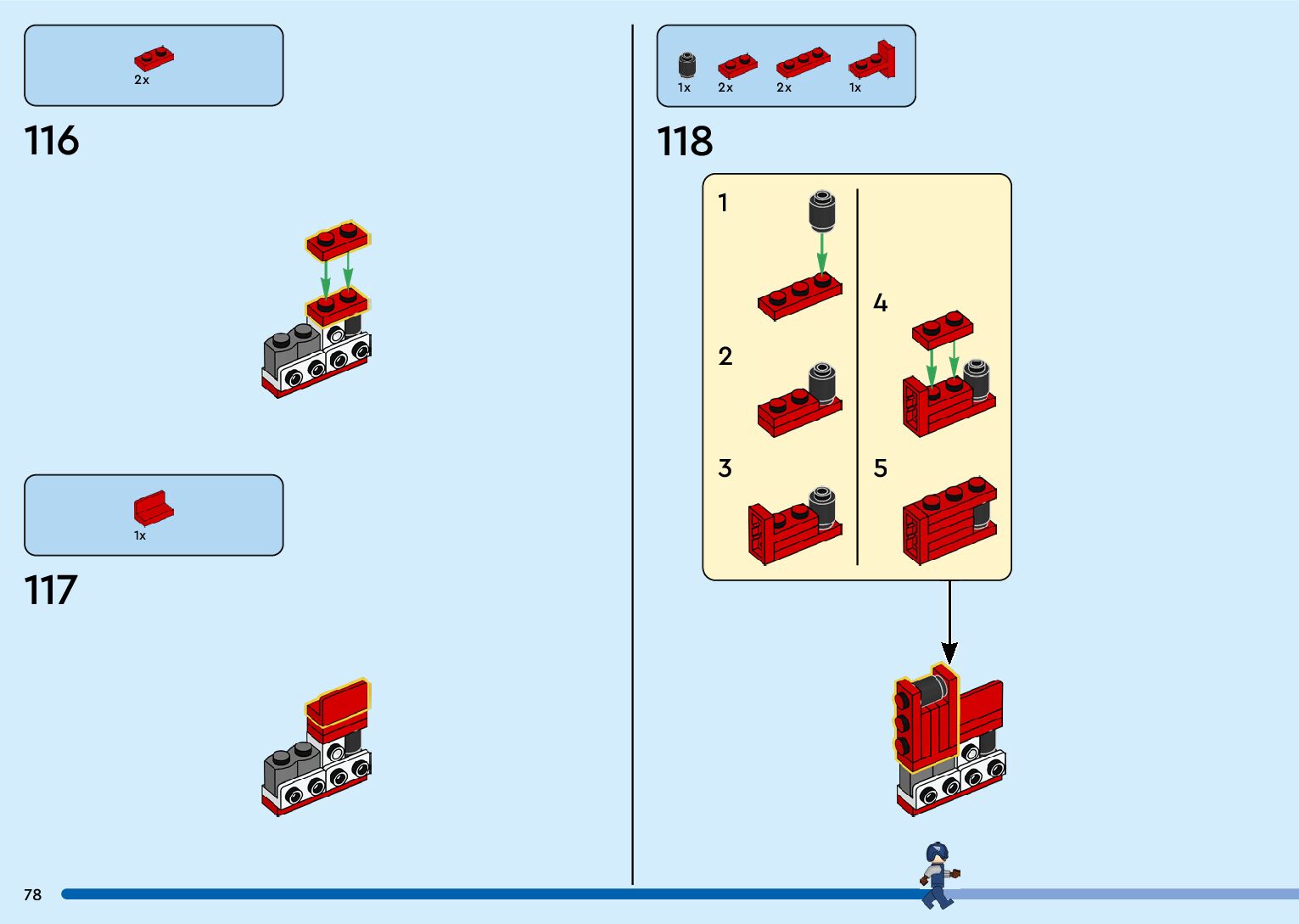 2x

116

1x

117

1x 2x 2x 1x

118

1

2

3

4

5

78