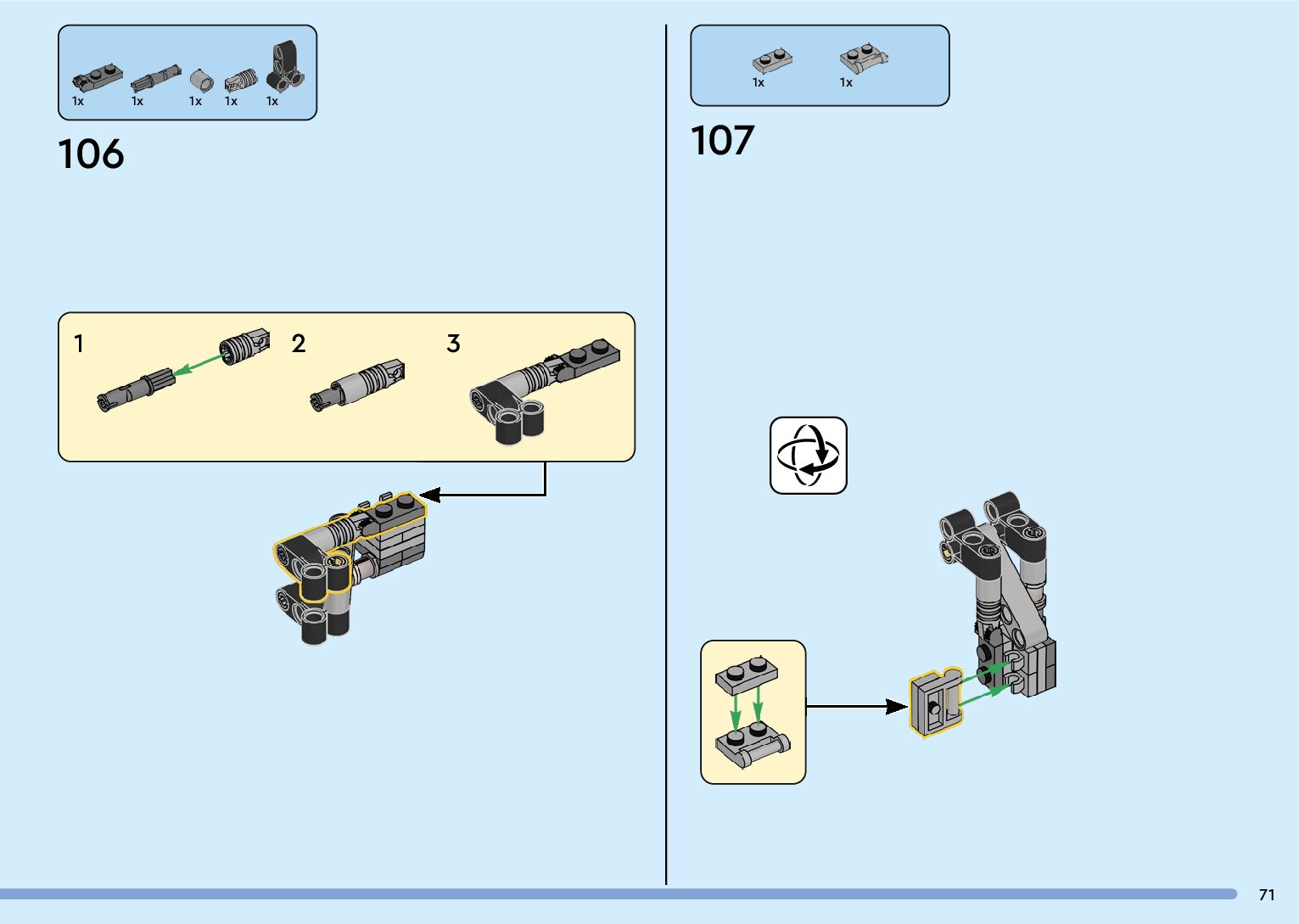 1x 1x 1x 1x 1x

106

1

2

3

1x 1x

107

71