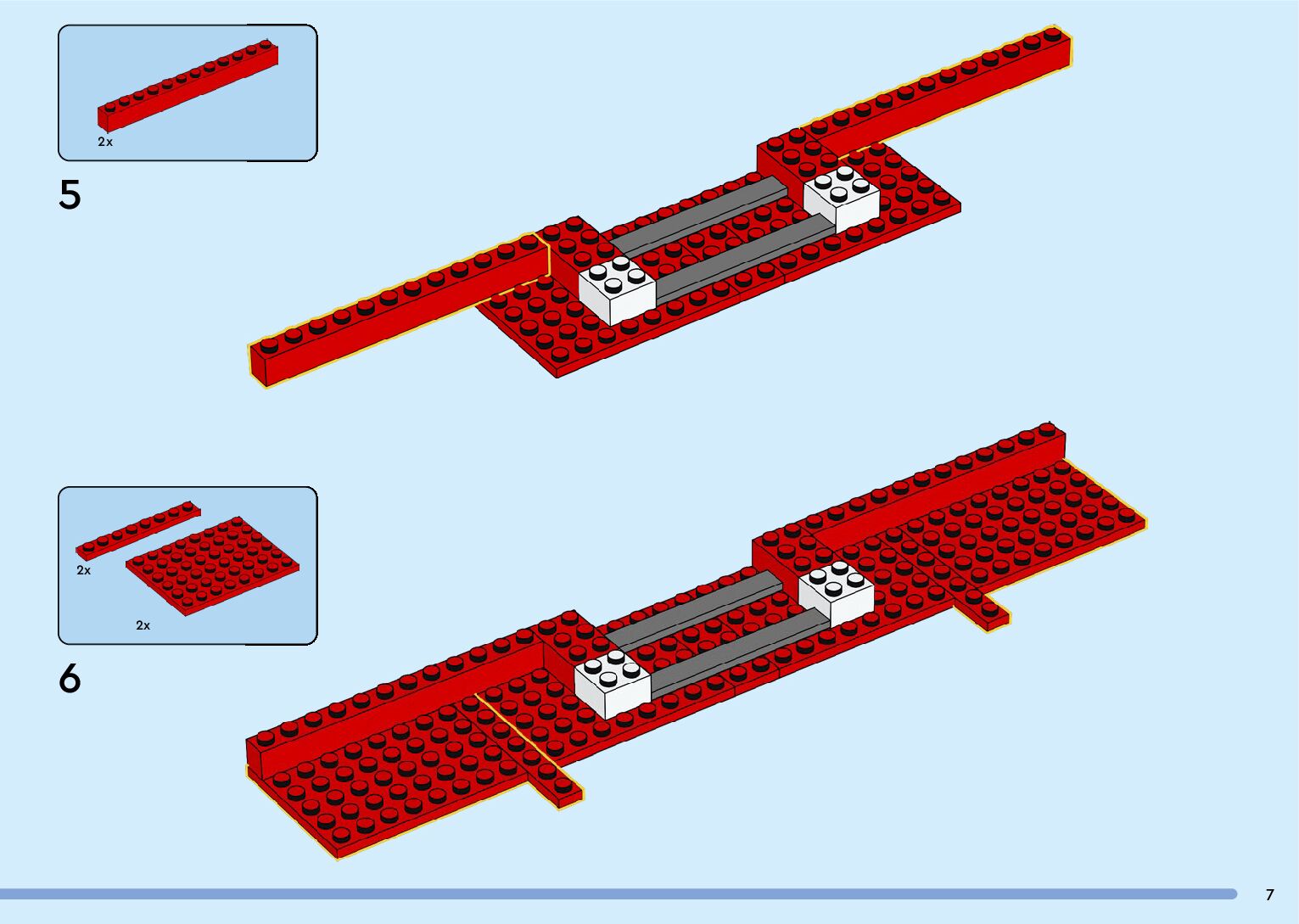 2x

5

2x

2x

6

7