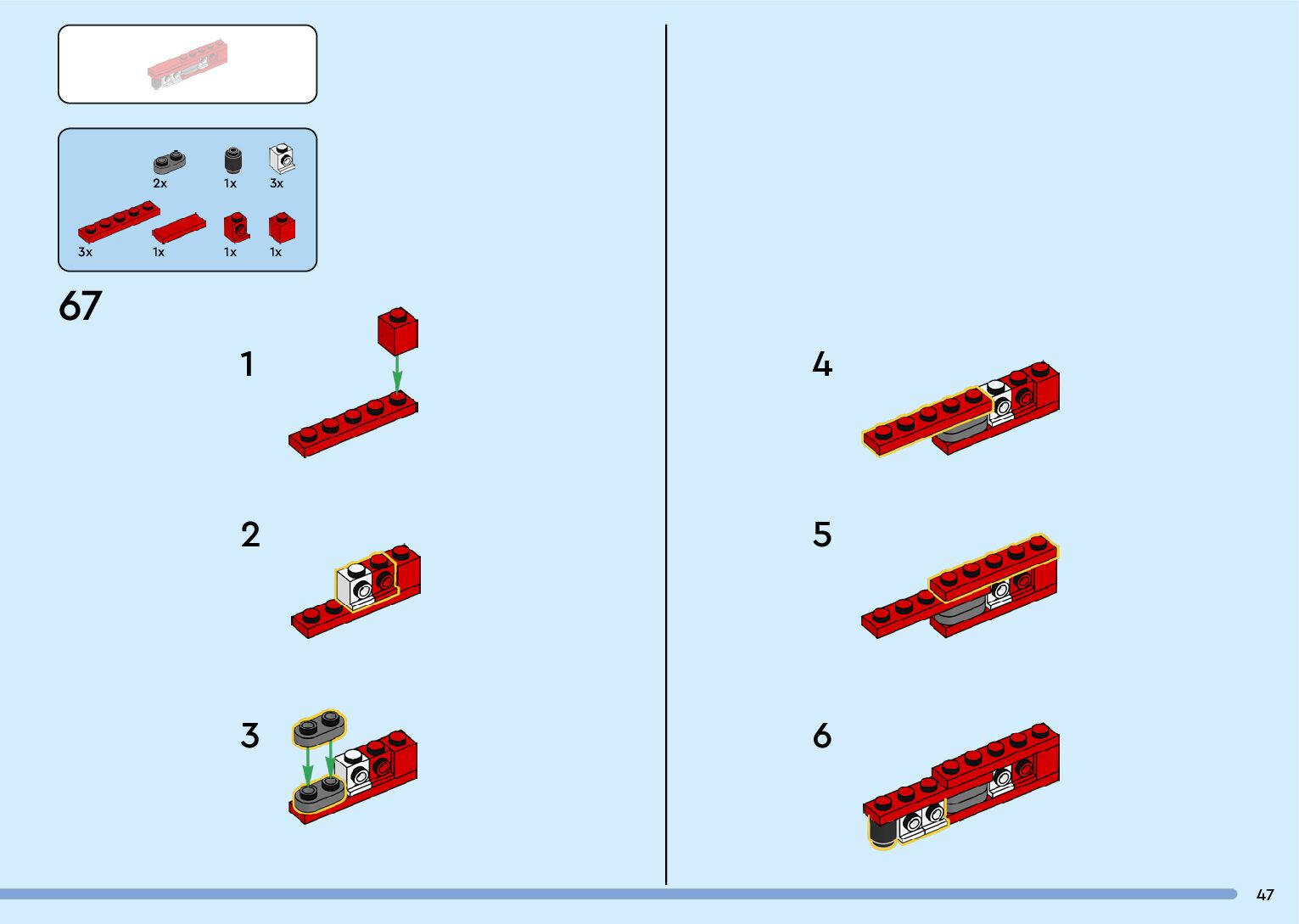 2x 1x 3x

3x 1x 1x 1x

67

1

2

3

4

5

6

47