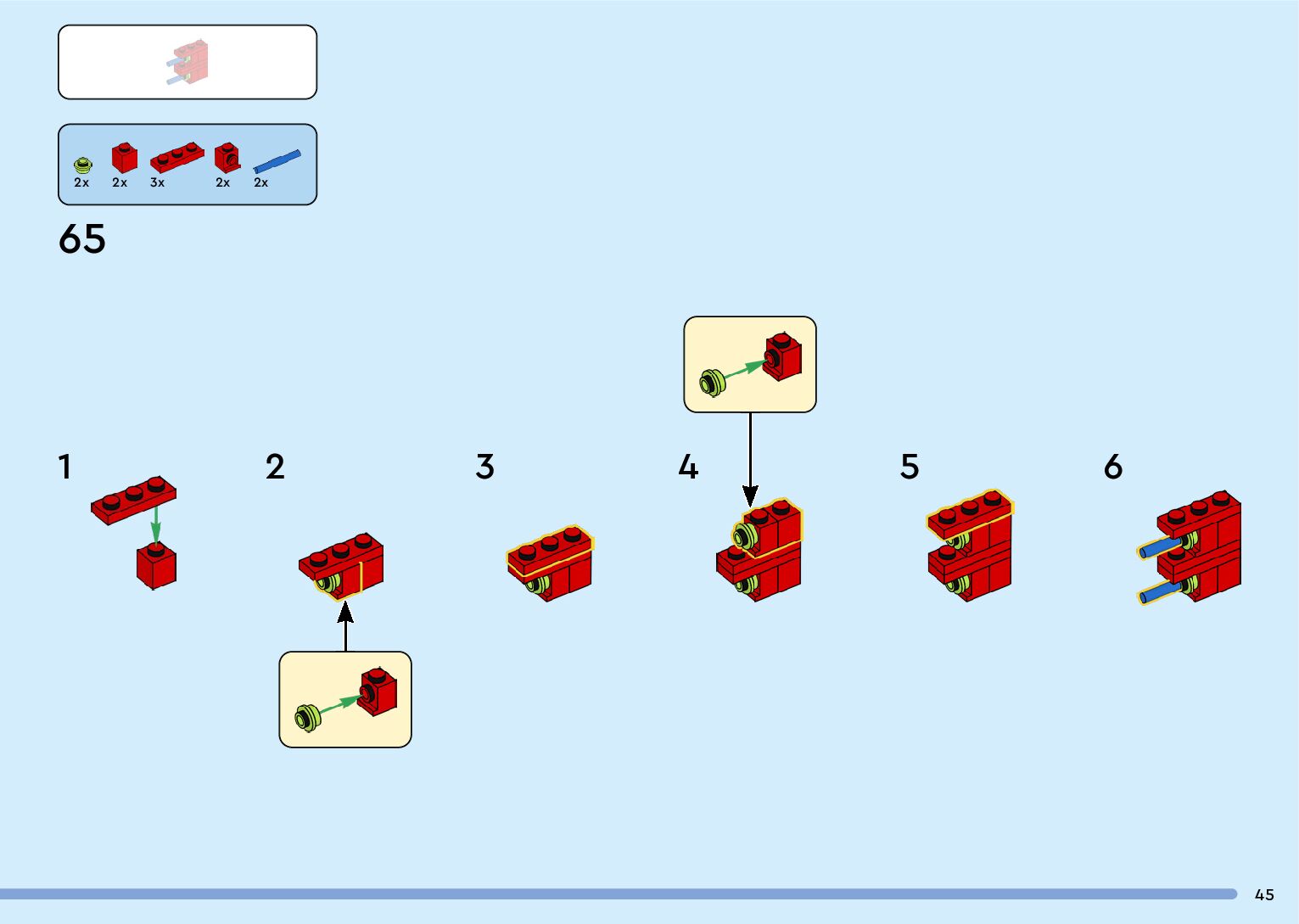 2x 2x 3x 2x 2x

65

1

2

3

4

5

6

45