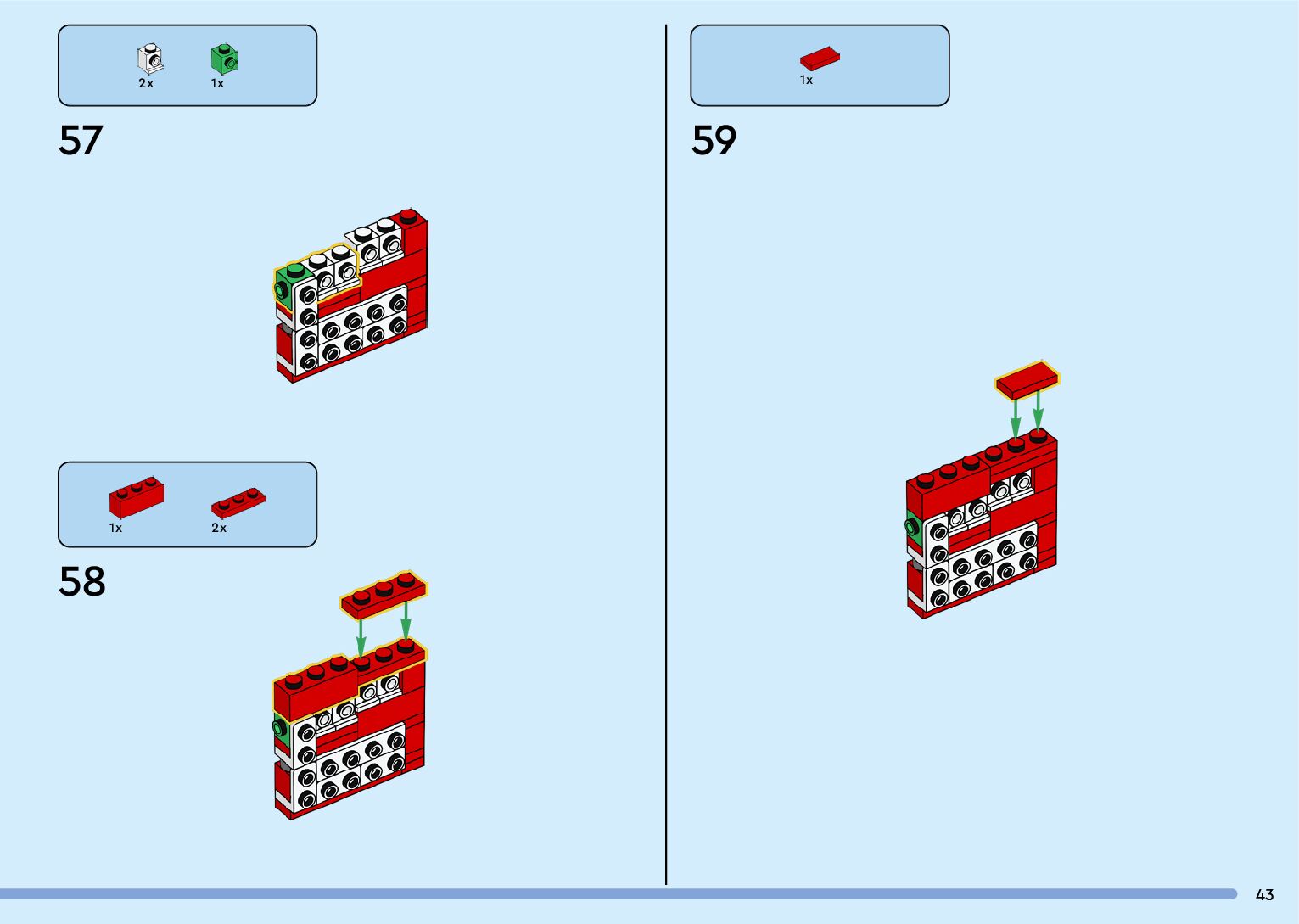 2x 1x

57

1x 2x

58

1x

59

43