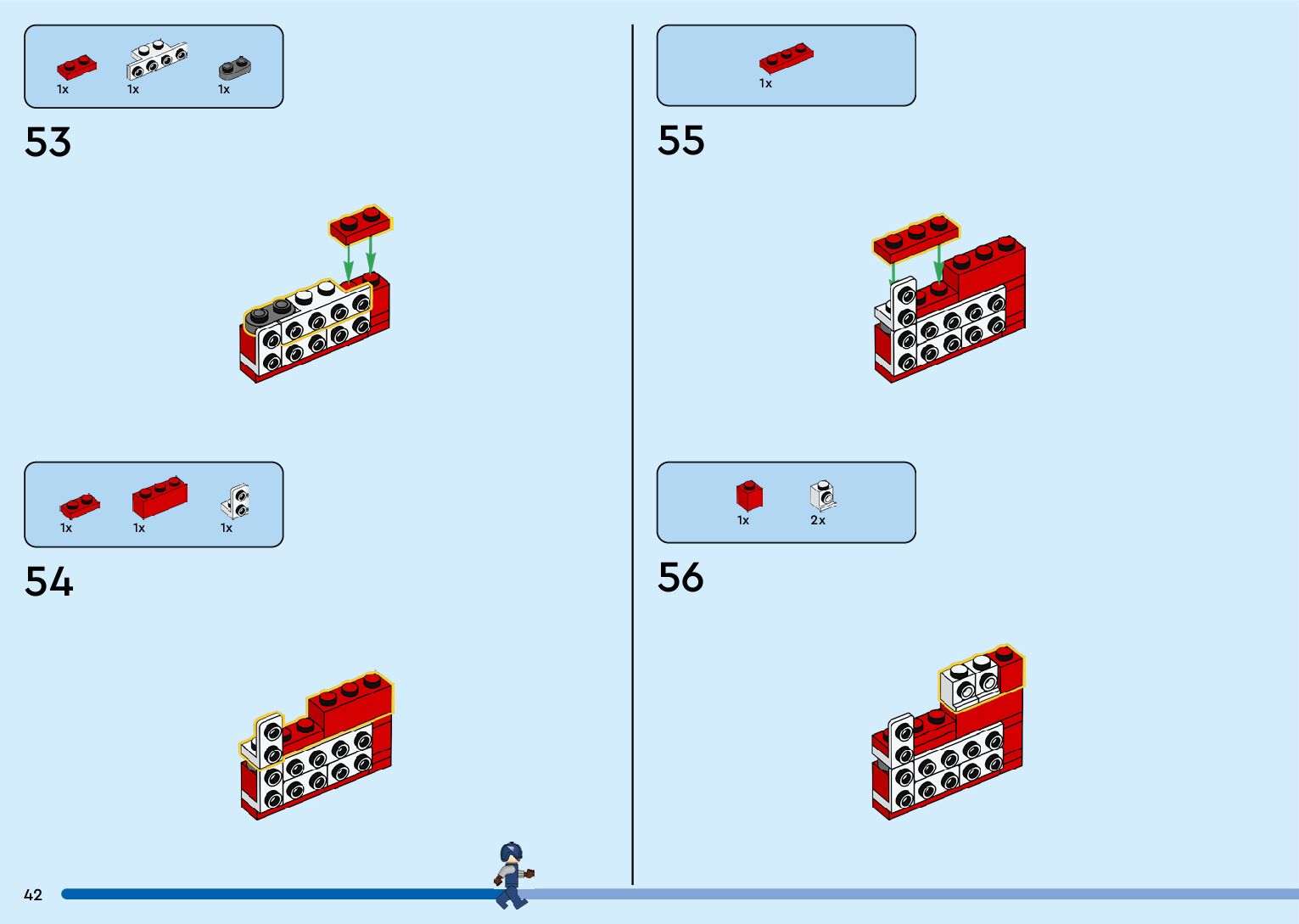 1x 1x 1x

53

1x 1x 1x

54

1x

55

1x 2x

56

42