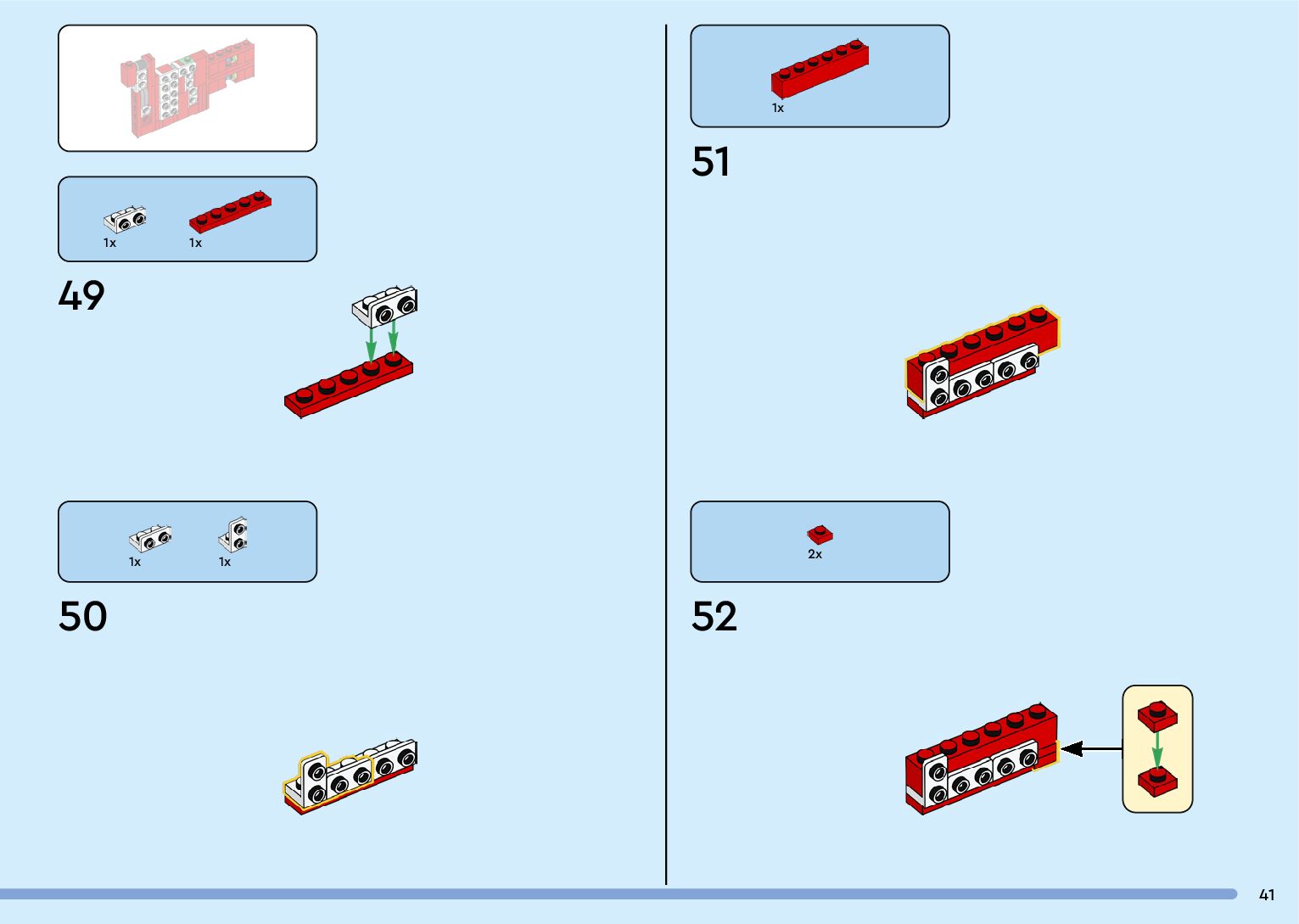 1x 1x

49

1x 1x

50

1x

51

2x

52

41