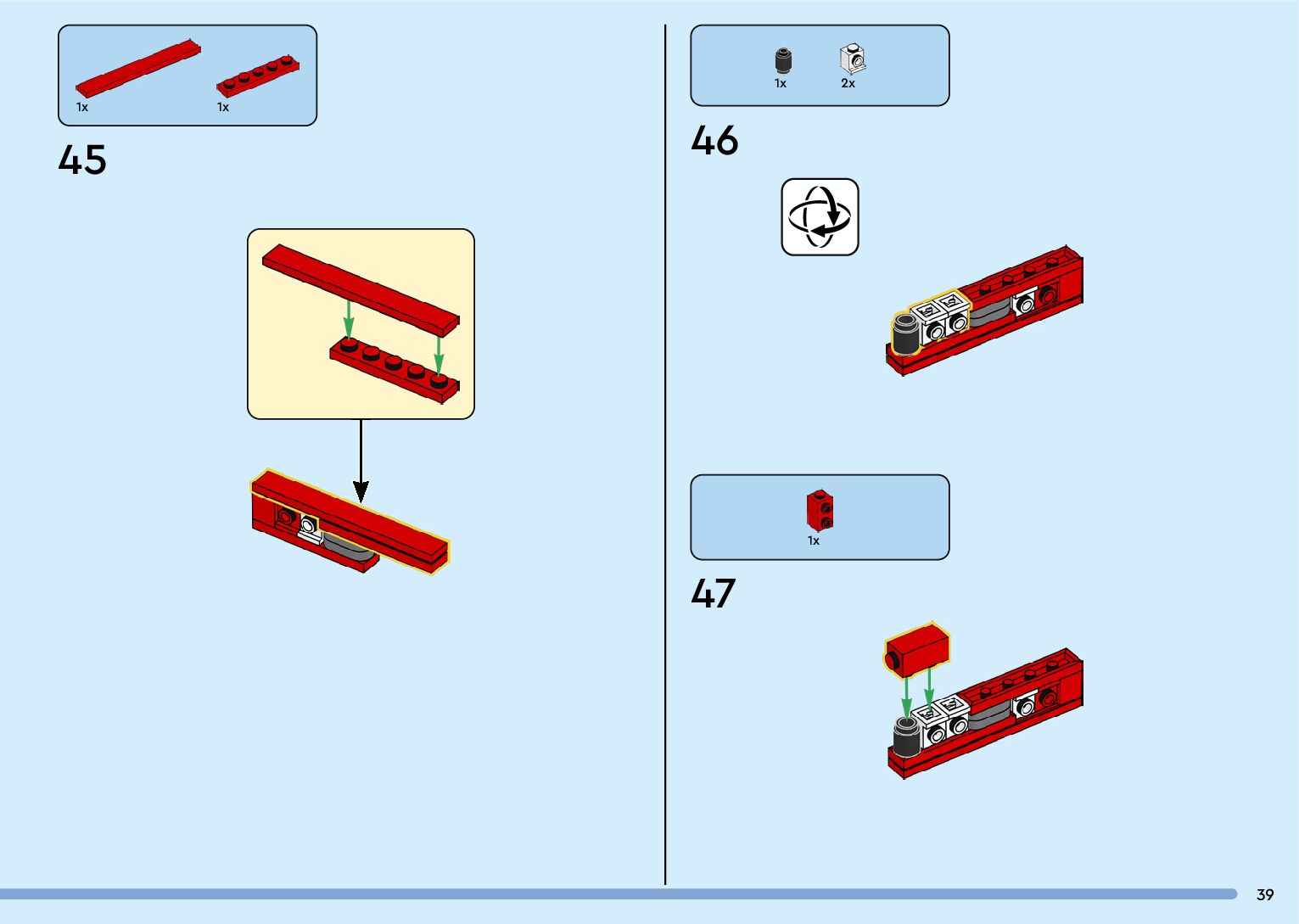 1x 1x

45

1x 2x

46

1x

47

39