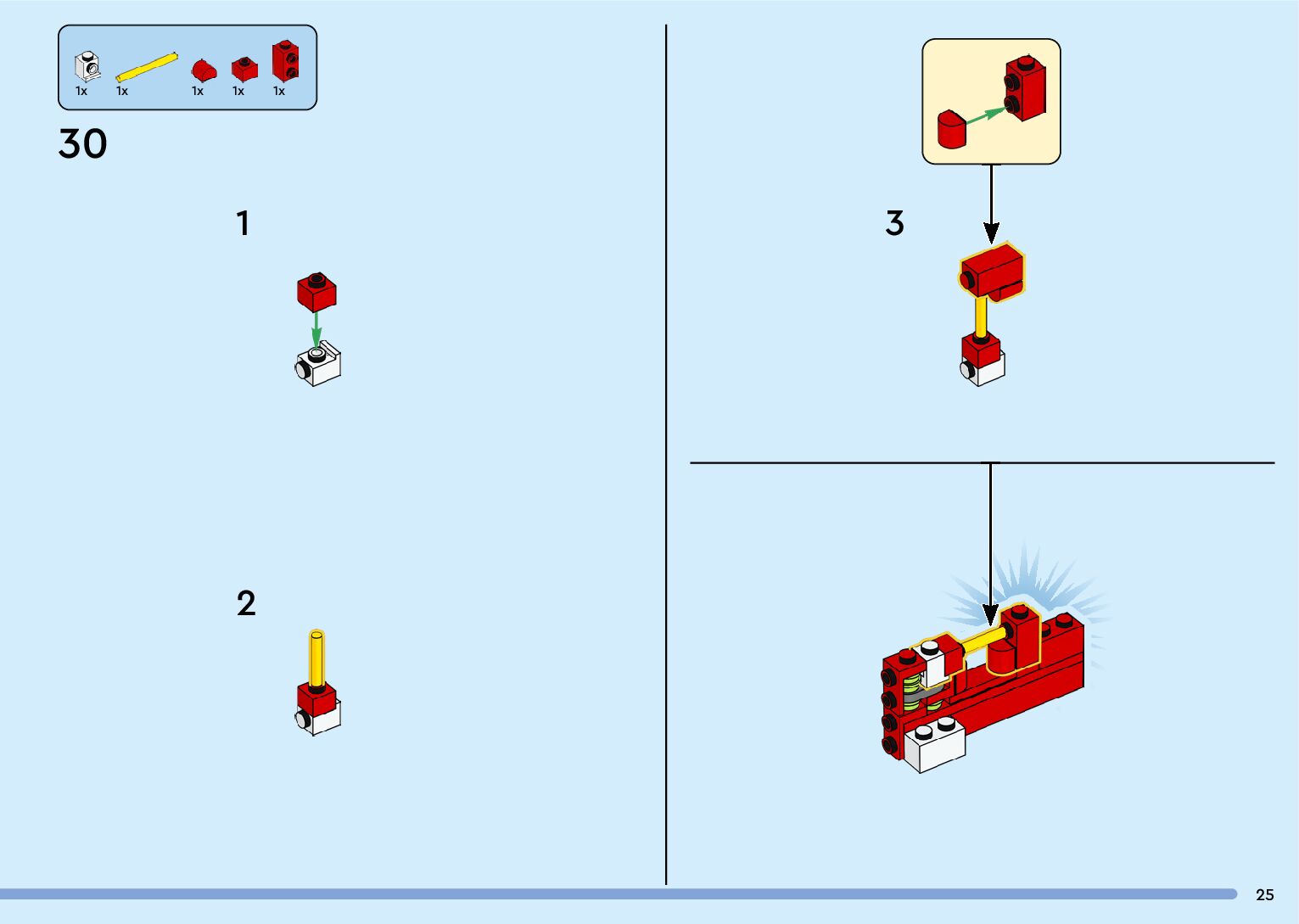 1x 1x 1x 1x 1x

30

1

2

3

25