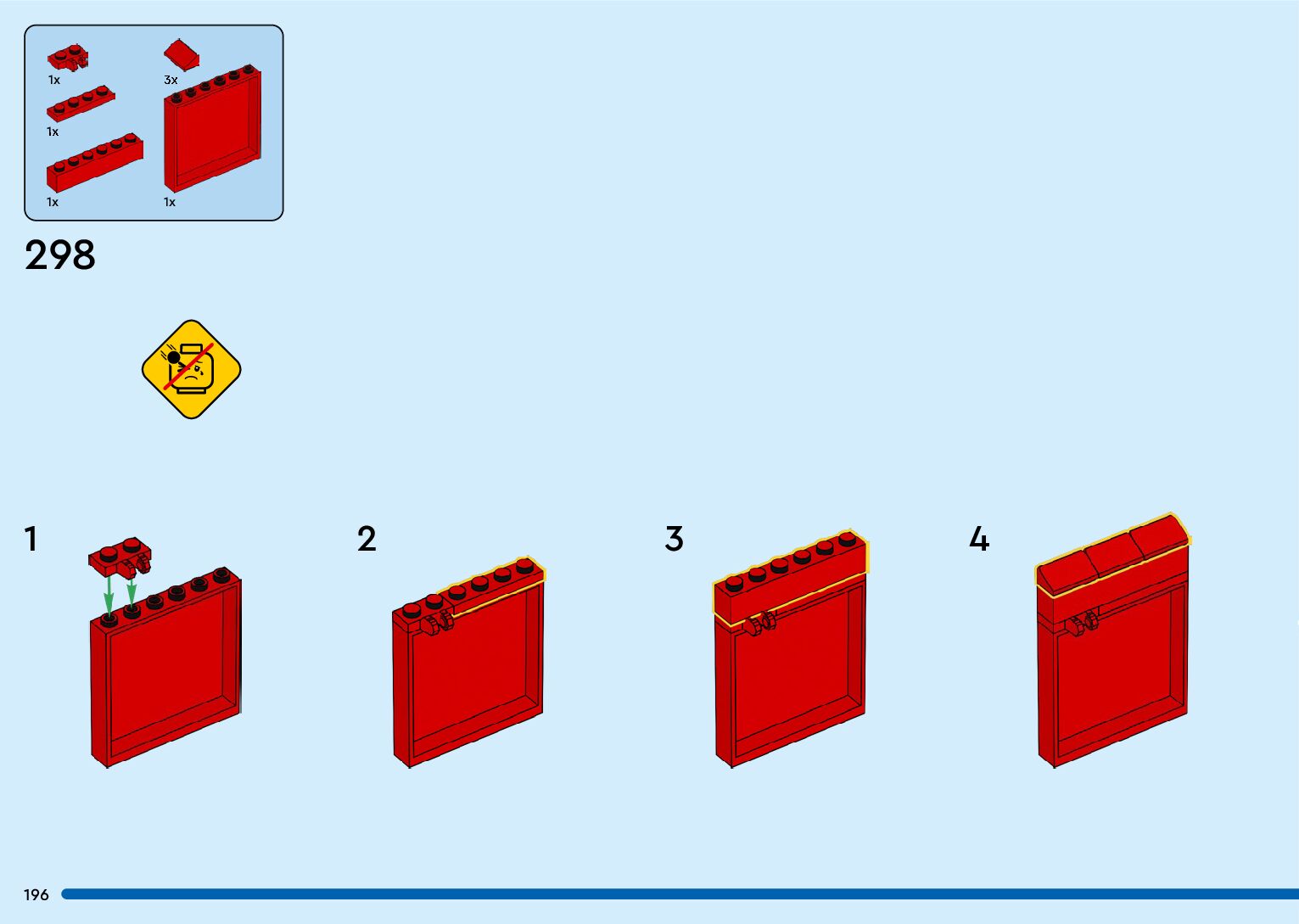 1x
3x
1x
1x
1x

298

1

2

3

4

196