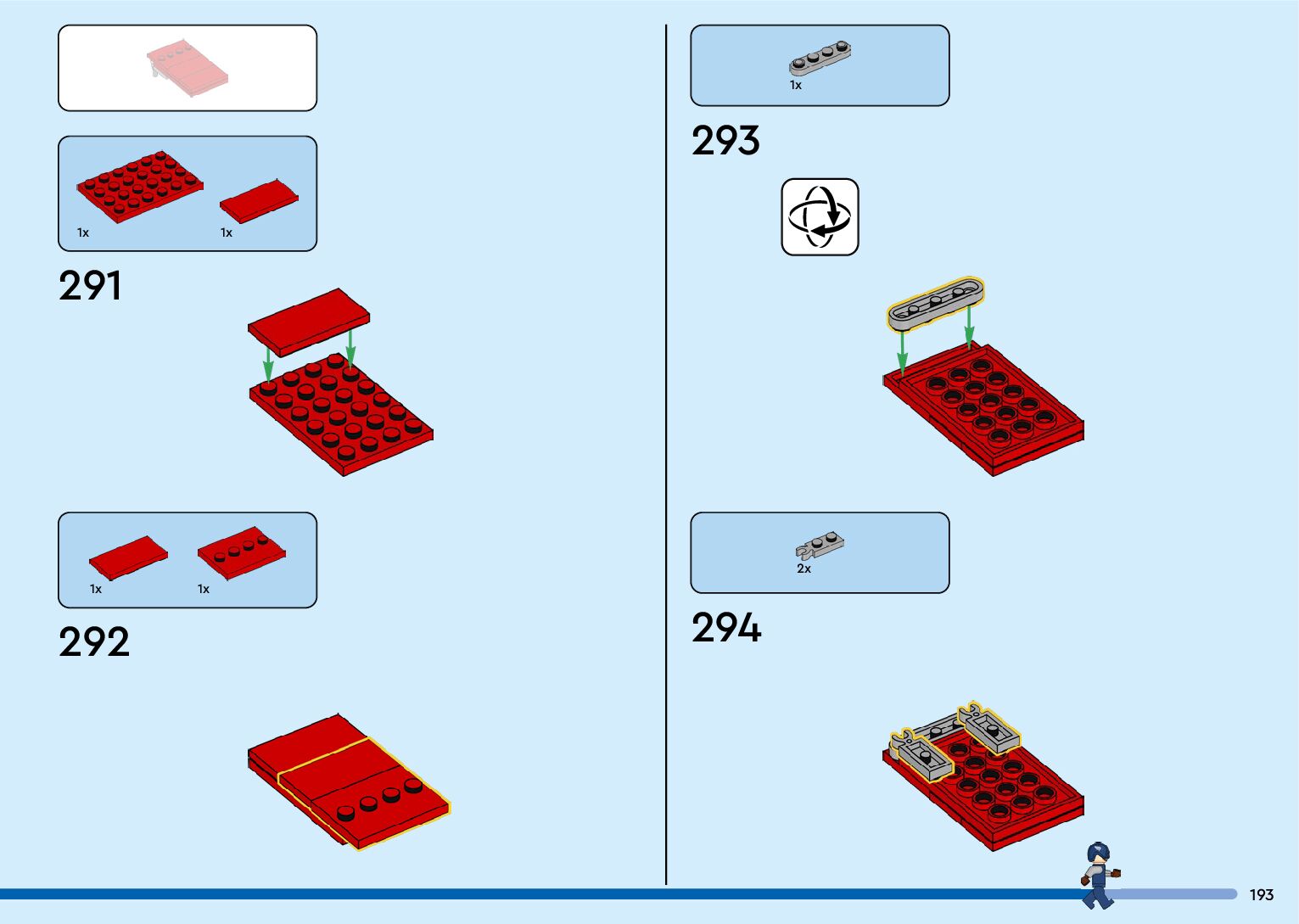 1x 1x

291

1x 1x

292

1x

293

2x

294

193