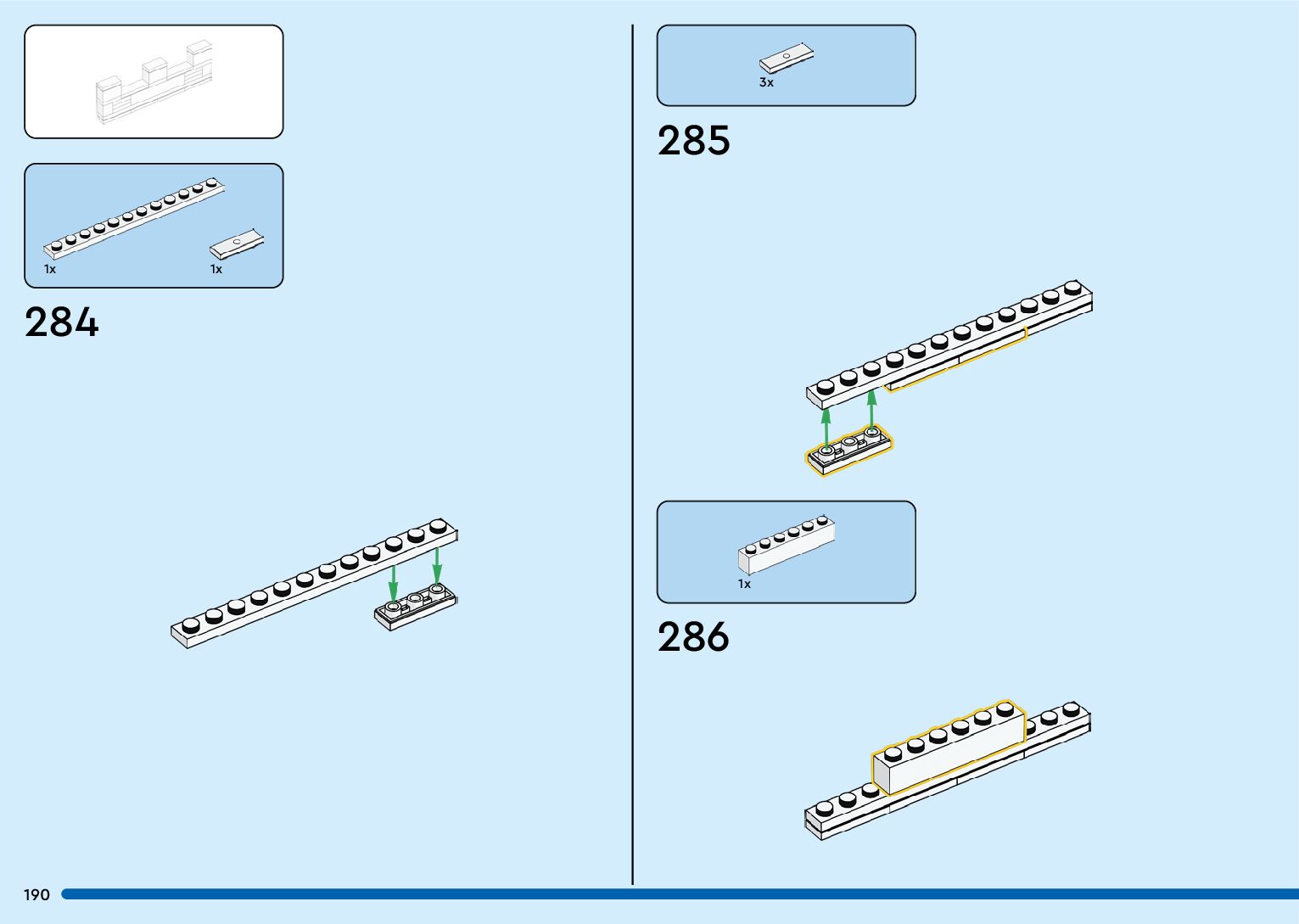 1x

1x

284

3x

285

1x

286

190